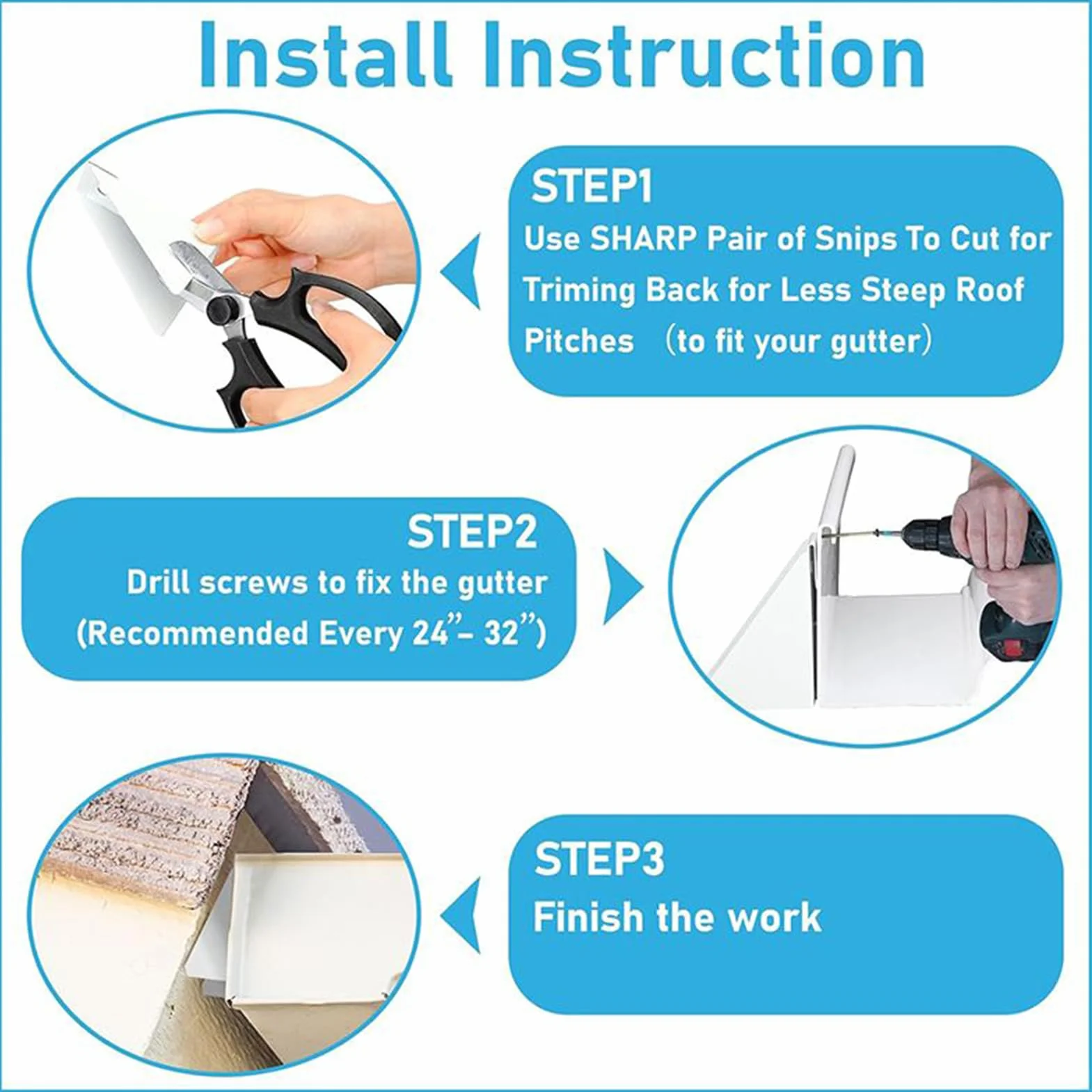 Install Instruction

STEP1
Use SHARP Pair of Snips To Cut for Triming Back for Less Steep Roof Pitches （to fit your gutter）

STEP2
Drill screws to fix the gutter
(Recommended Every 24”– 32”)

STEP3
Finish the work