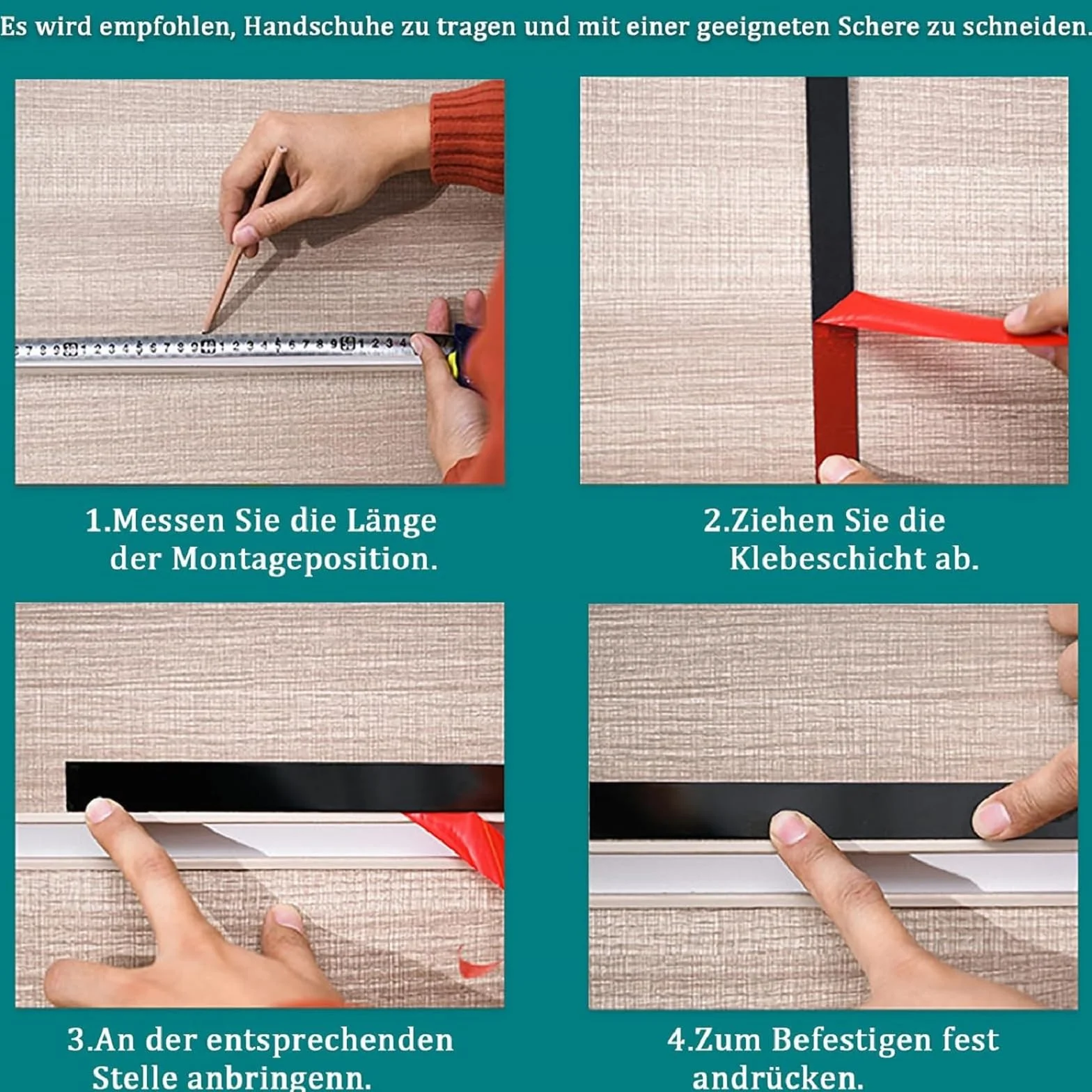 Es wird empfohlen, Handschuhe zu tragen und mit einer geeigneten Schere zu schneiden.

1.Messen Sie die Länge der Montageposition.

2.Ziehen Sie die Klebeschicht ab.

3.An der entsprechenden Stelle anbringenn.

4.Zum Befestigen fest andrücken.