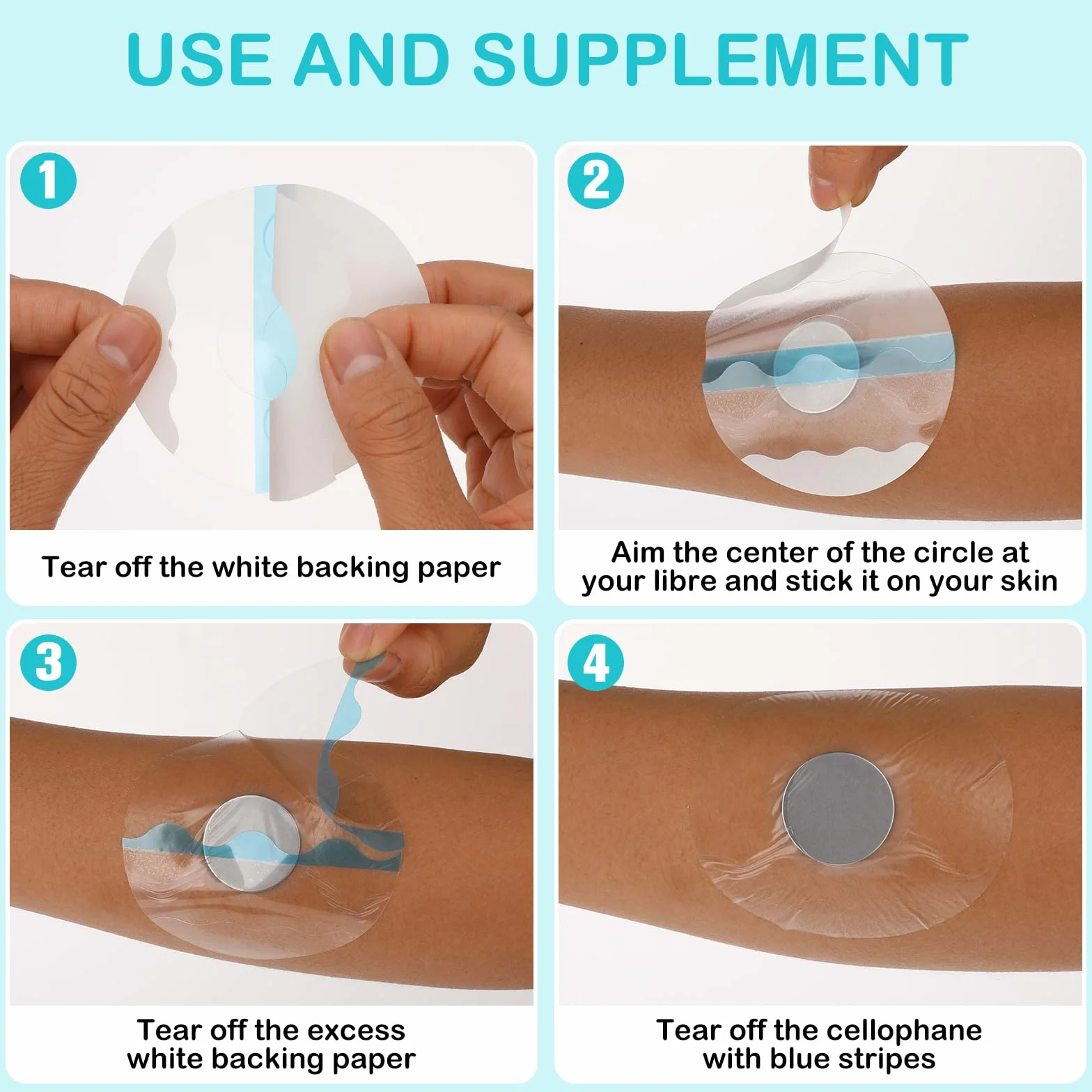 USE AND SUPPLEMENT

1

Tear off the white backing paper

2

Aim the center of the circle at your libre and stick it on your skin

3

Tear off the excess white backing paper

4

Tear off the cellophane with blue stripes