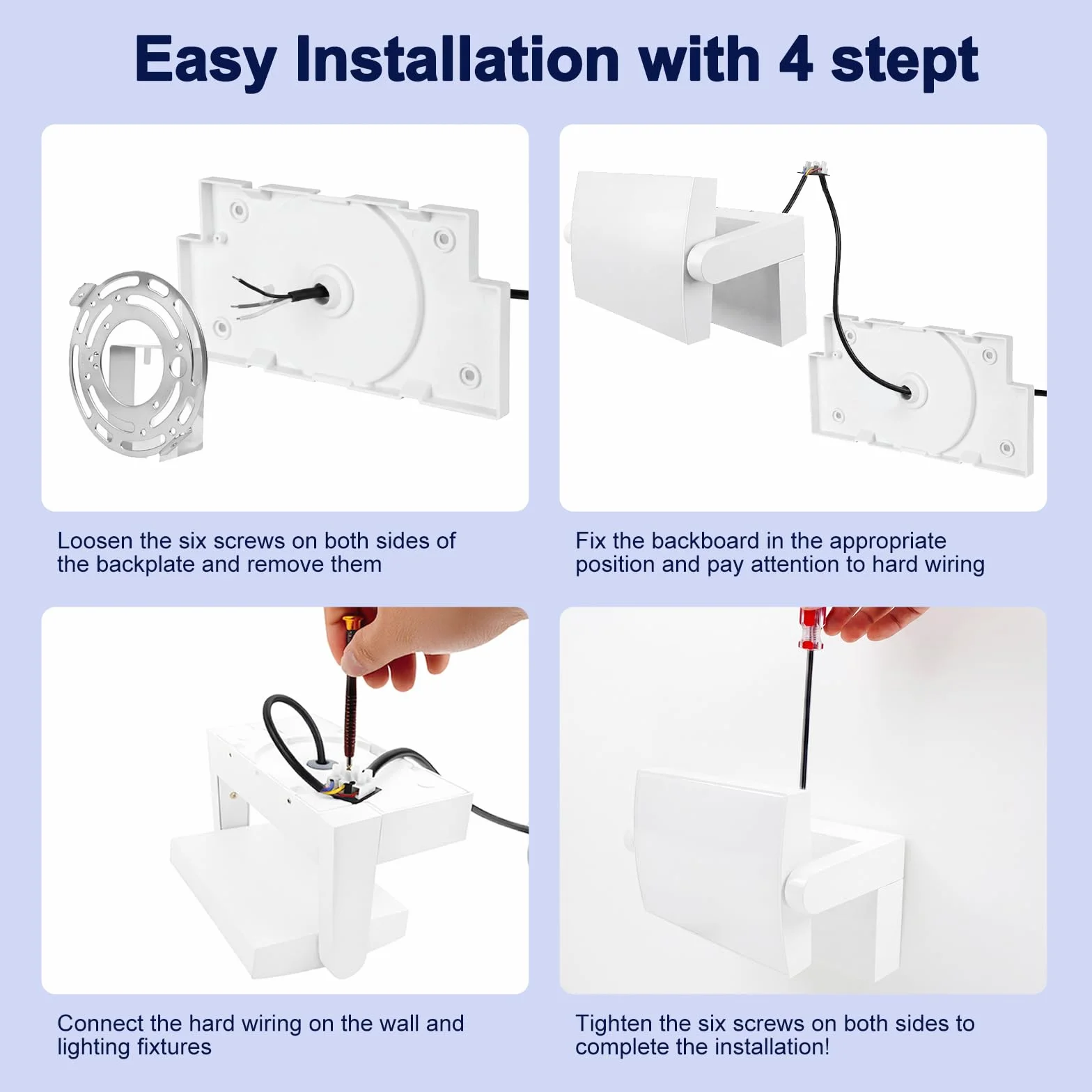 Easy Installation with 4 stept

Loosen the six screws on both sides of the backplate and remove them

Fix the backboard in the appropriate position and pay attention to hard wiring

Connect the hard wiring on the wall and lighting fixtures

Tighten the six screws on both sides to complete the installation!