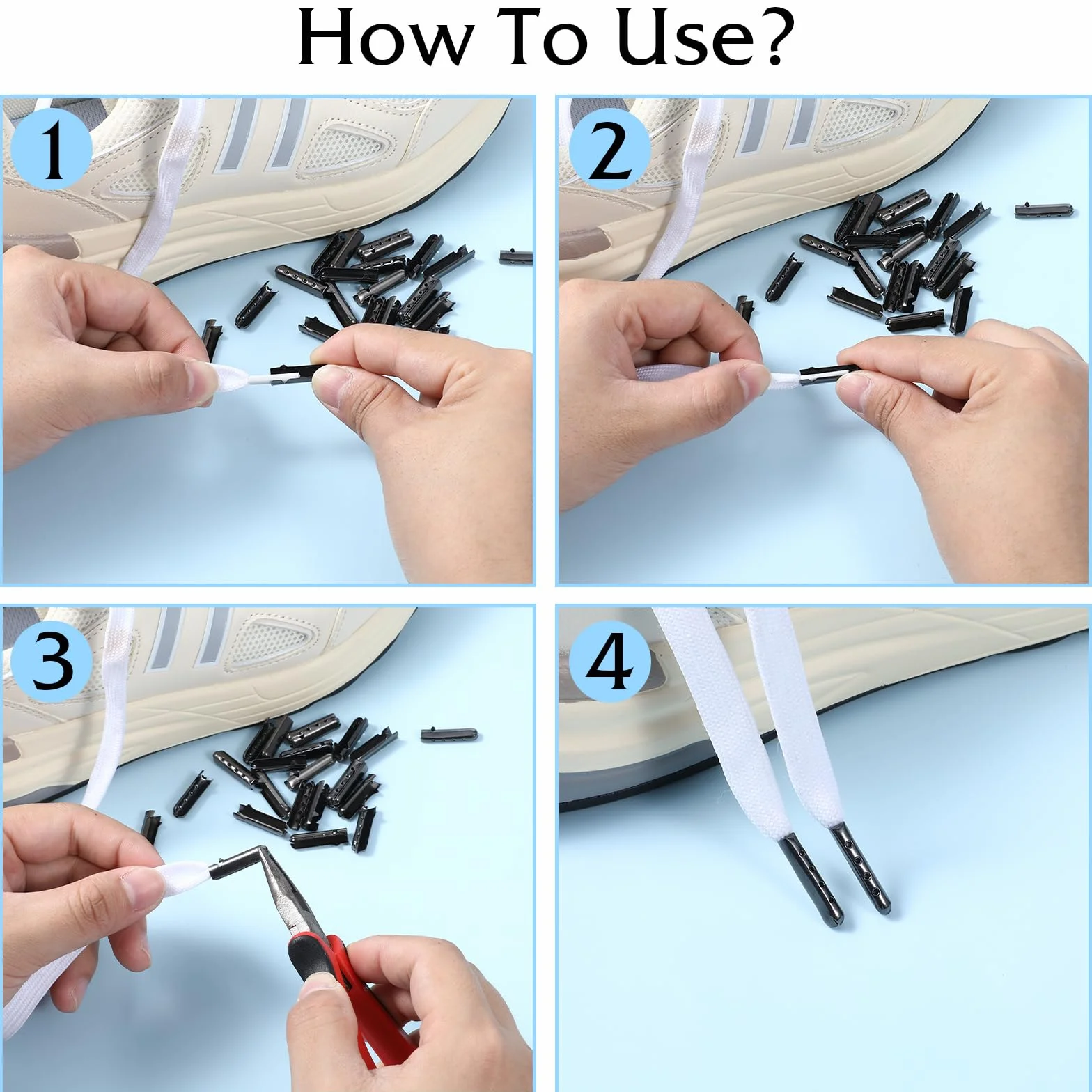 How To Use?

1

2

3

4