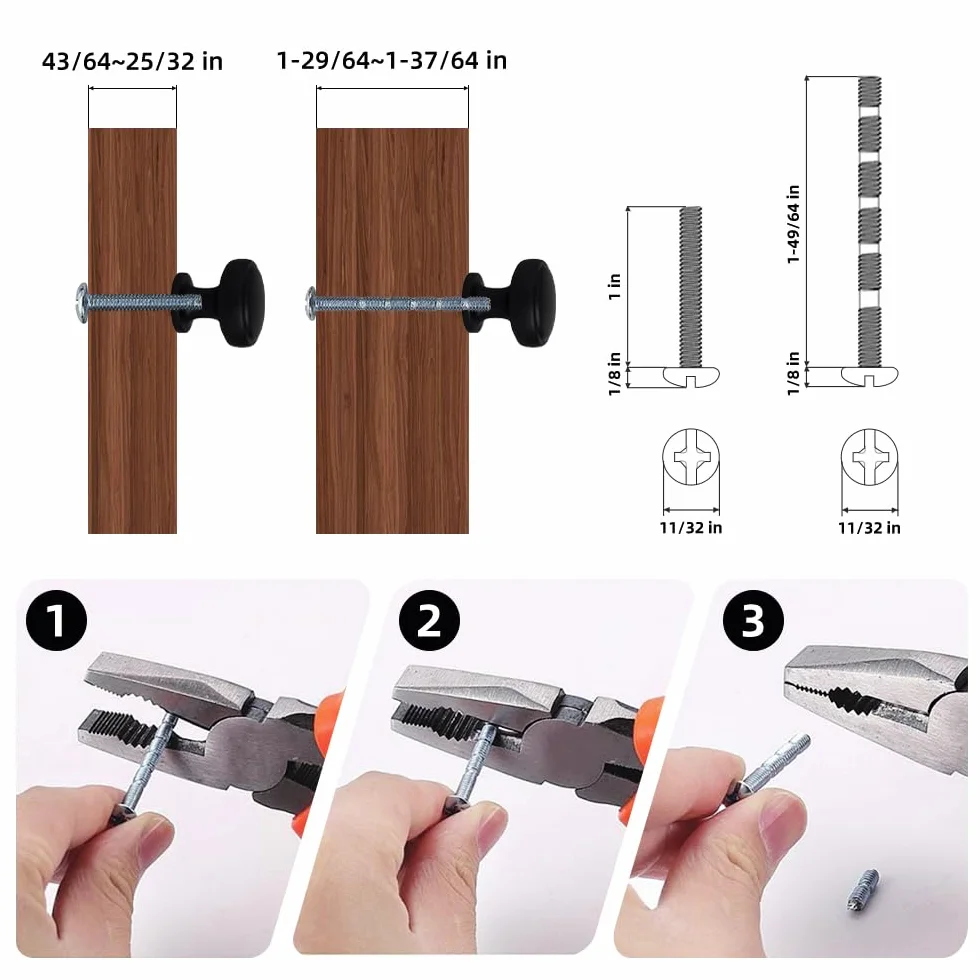 43/64~25/32 in

1-29/64~1-37/64 in

1 in

1/8 in

11/32 in

1-49/64 in

1/8 in

11/32 in

1

2

3