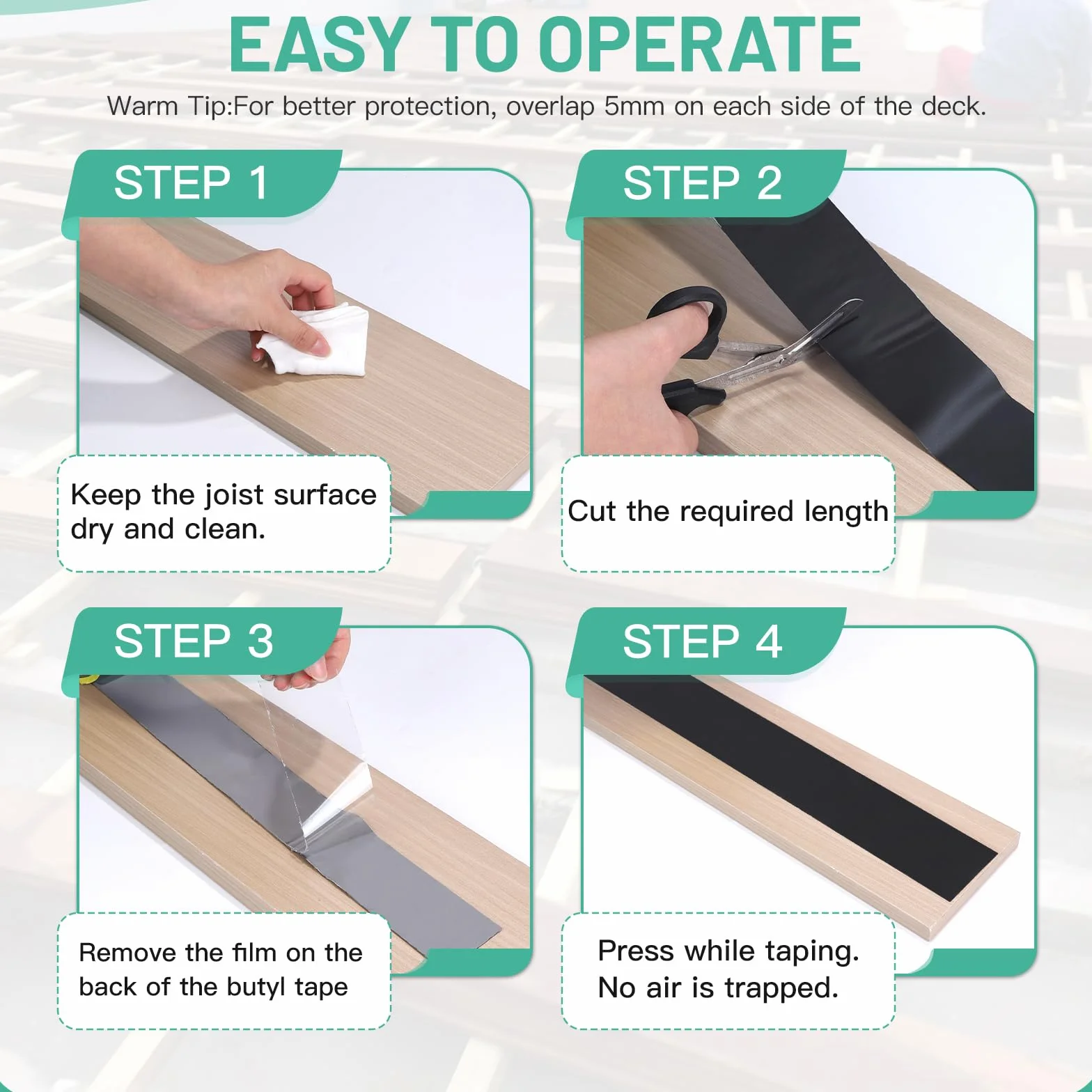 EASY TO OPERATE

Warm Tip:For better protection, overlap 5mm on each side of the deck.

STEP 1

Keep the joist surface dry and clean.

STEP 2

Cut the required length

STEP 3

Remove the film on the back of the butyl tape

STEP 4

Press while taping. No air is trapped.