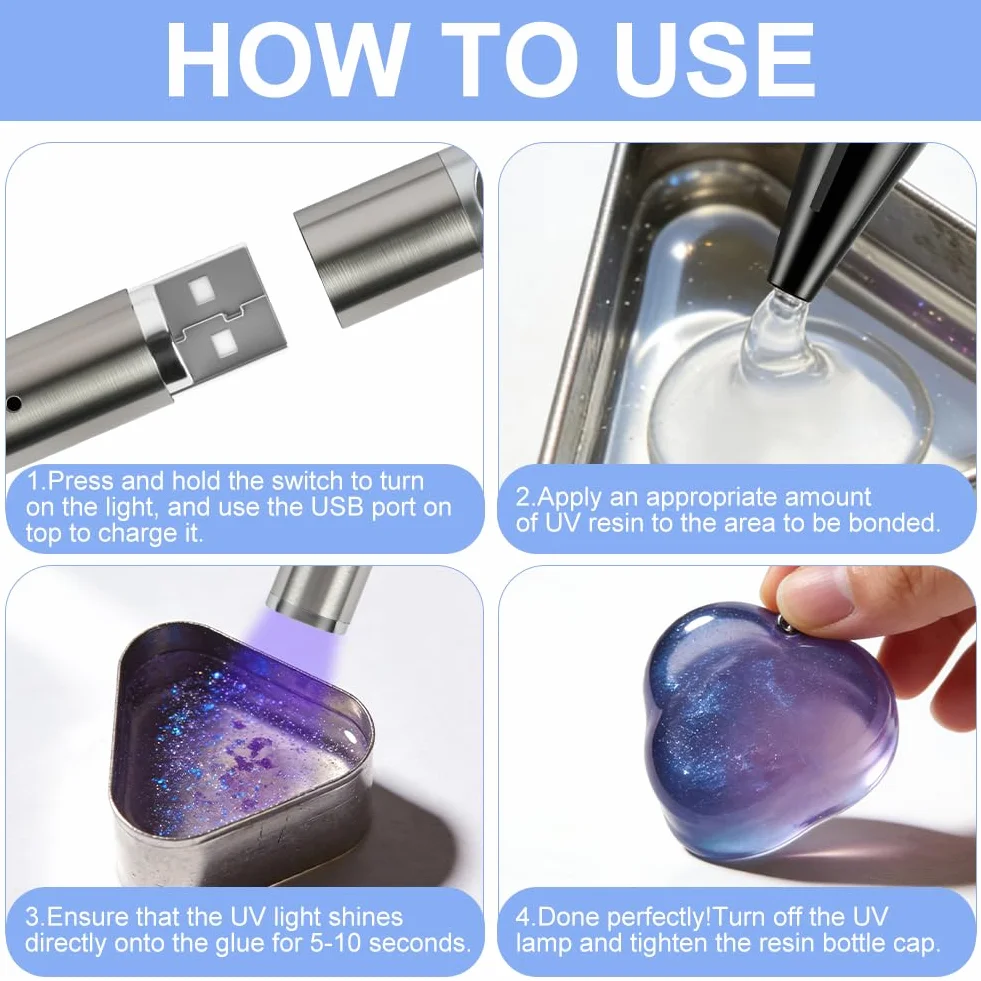 HOW TO USE

1.Press and hold the switch to turn on the light, and use the USB port on top to charge it.

2.Apply an appropriate amount of UV resin to the area to be bonded.

3.Ensure that the UV light shines directly onto the glue for 5-10 seconds.

4.Done perfectly!Turn off the UV lamp and tighten the resin bottle cap.