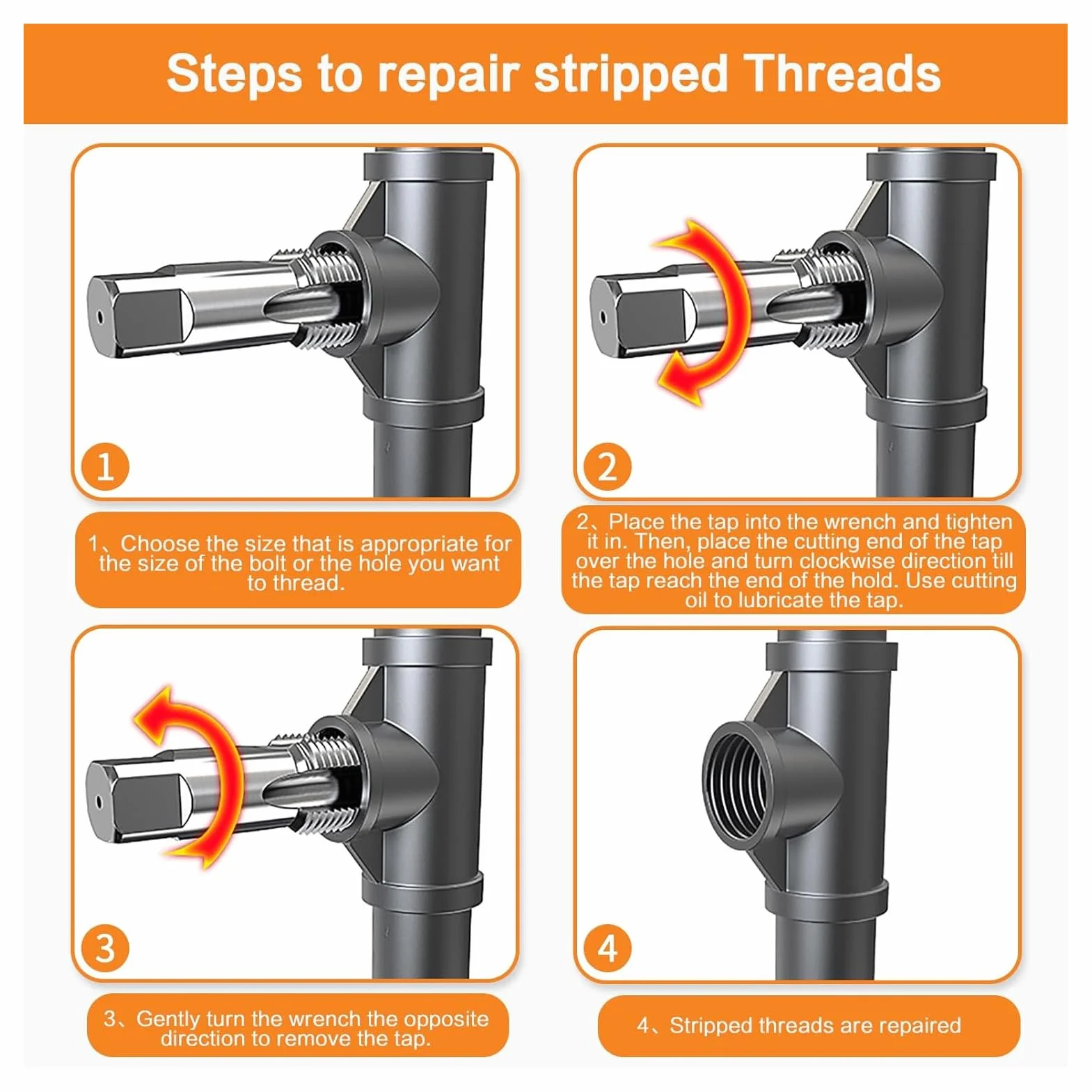 Steps to repair stripped Threads

1

1、Choose the size that is appropriate for the size of the bolt or the hole you want to thread.

2

2、Place the tap into the wrench and tighten it in. Then, place the cutting end of the tap over the hole and turn clockwise direction till the tap reach the end of the hold. Use cutting oil to lubricate the tap.

3

3、Gently turn the wrench the opposite direction to remove the tap.

4

4、Stripped threads are repaired