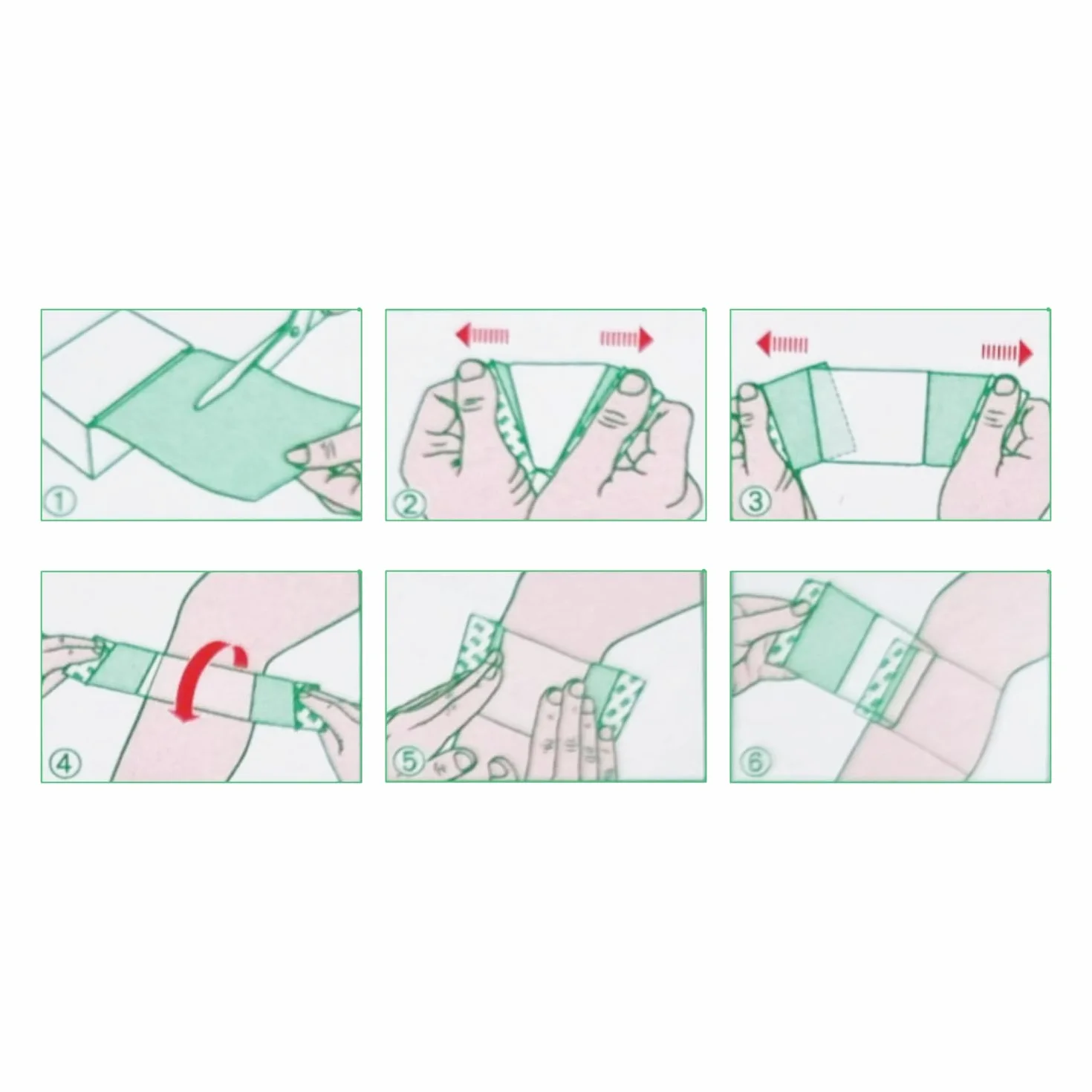 ①

②

③

④

⑤

⑥