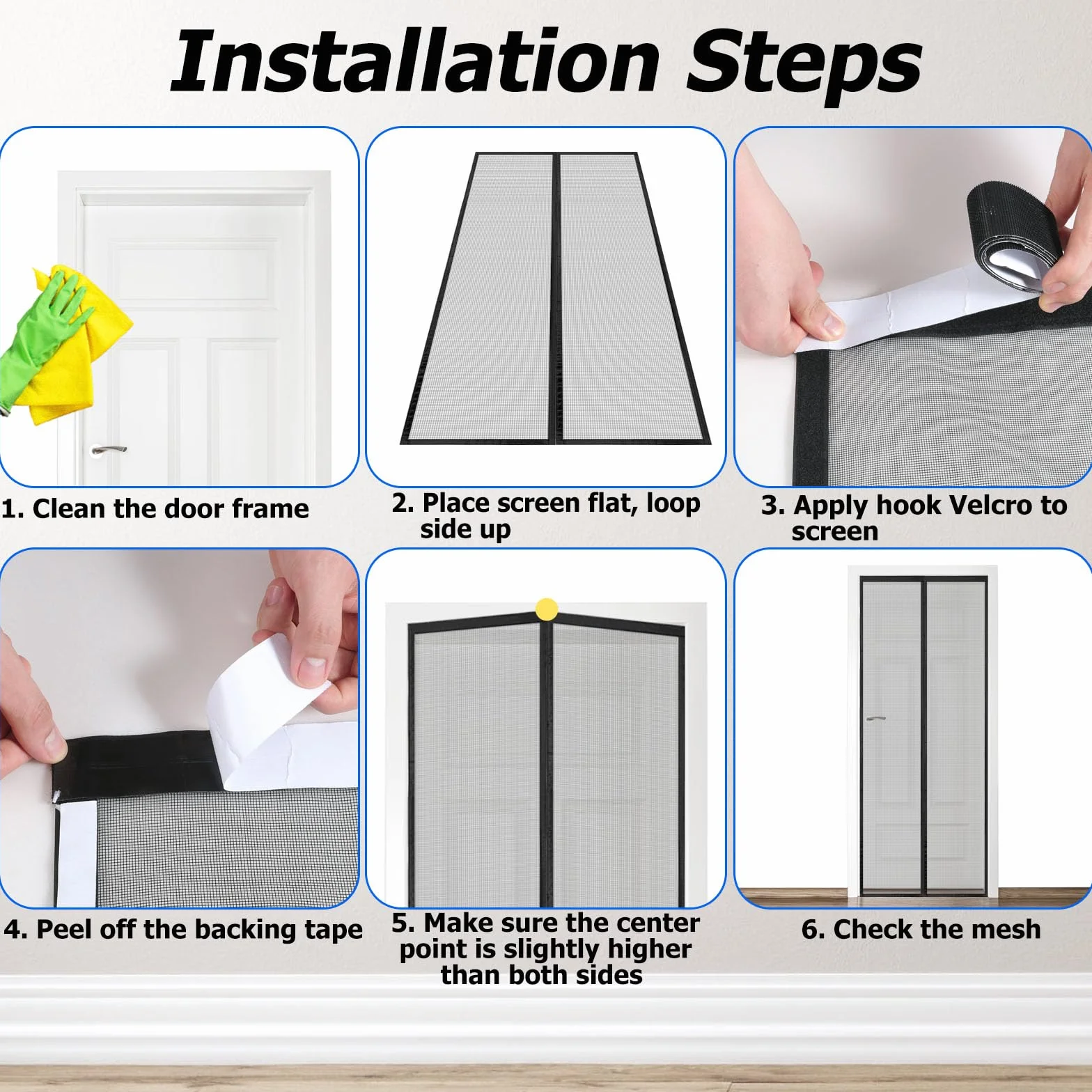 Installation Steps

1. Clean the door frame

2. Place screen flat, loop side up

3. Apply hook Velcro to screen

4. Peel off the backing tape

5. Make sure the center point is slightly higher than both sides

6. Check the mesh