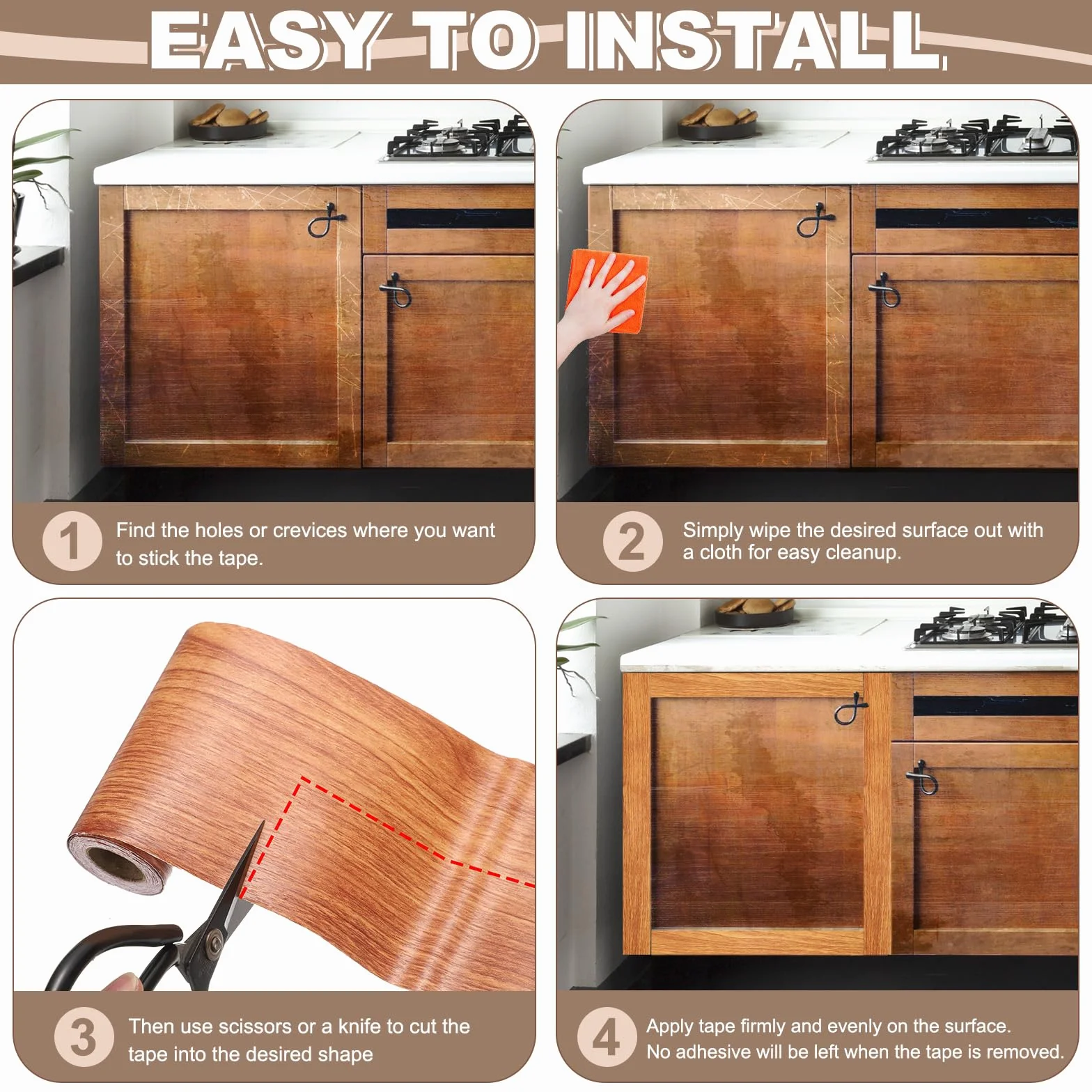 EASY TO INSTALL

1 Find the holes or crevices where you want to stick the tape.

2 Simply wipe the desired surface out with a cloth for easy cleanup.

3 Then use scissors or a knife to cut the tape into the desired shape

4 Apply tape firmly and evenly on the surface. No adhesive will be left when the tape is removed.