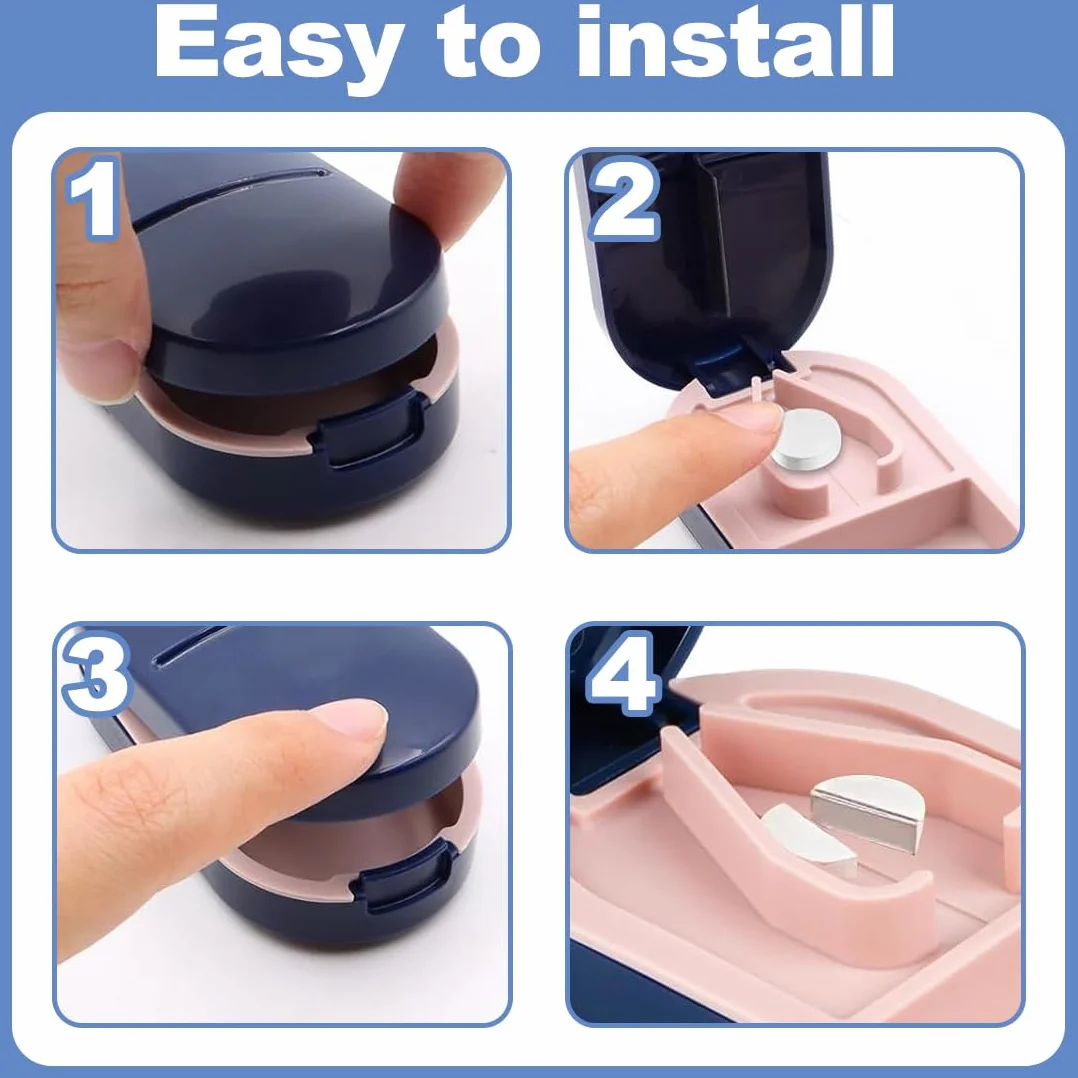 Easy to install

1

2

3

4