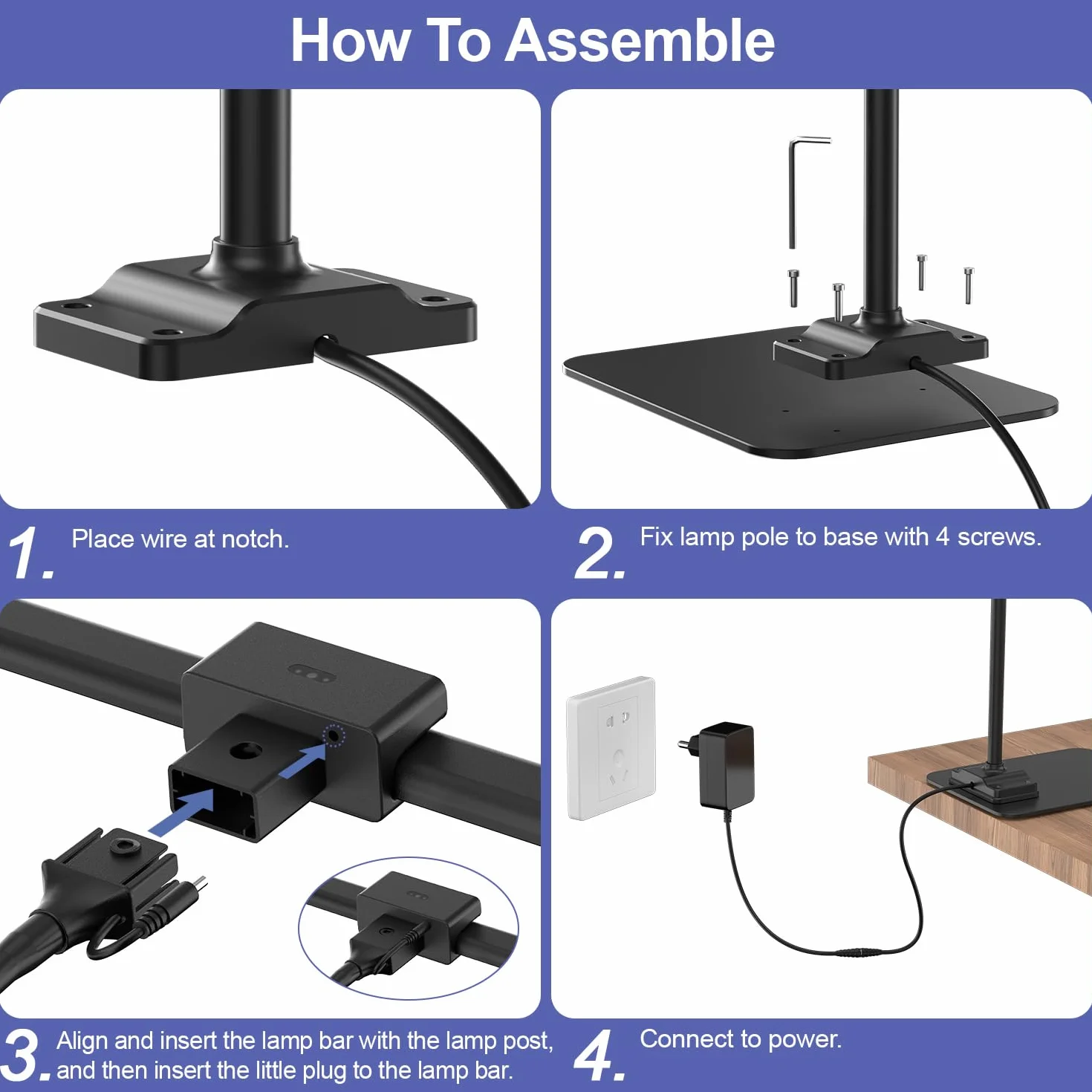 How To Assemble

1. Place wire at notch.

2. Fix lamp pole to base with 4 screws.

3. Align and insert the lamp bar with the lamp post, and then insert the little plug to the lamp bar.

4. Connect to power.