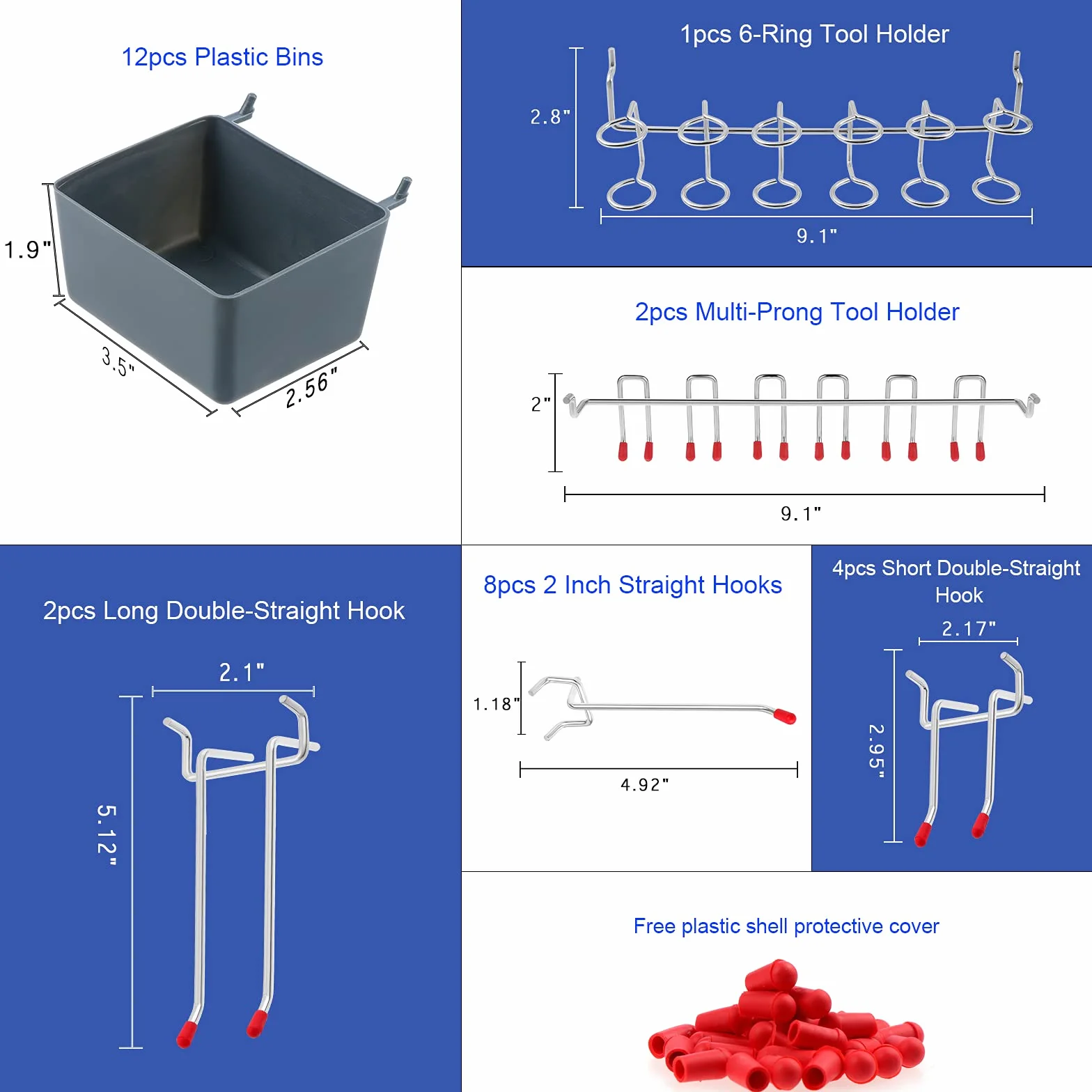 12pcs Plastic Bins

1.9"

3.5"

2.56"

1pcs 6-Ring Tool Holder

2.8"

9.1"

2pcs Multi-Prong Tool Holder

2"

9.1"

2pcs Long Double-Straight Hook

2.1"

5.12"

8pcs 2 Inch Straight Hooks

1.18"

4.92"

4pcs Short Double-Straight Hook

2.17"

2.95"

Free plastic shell protective cover