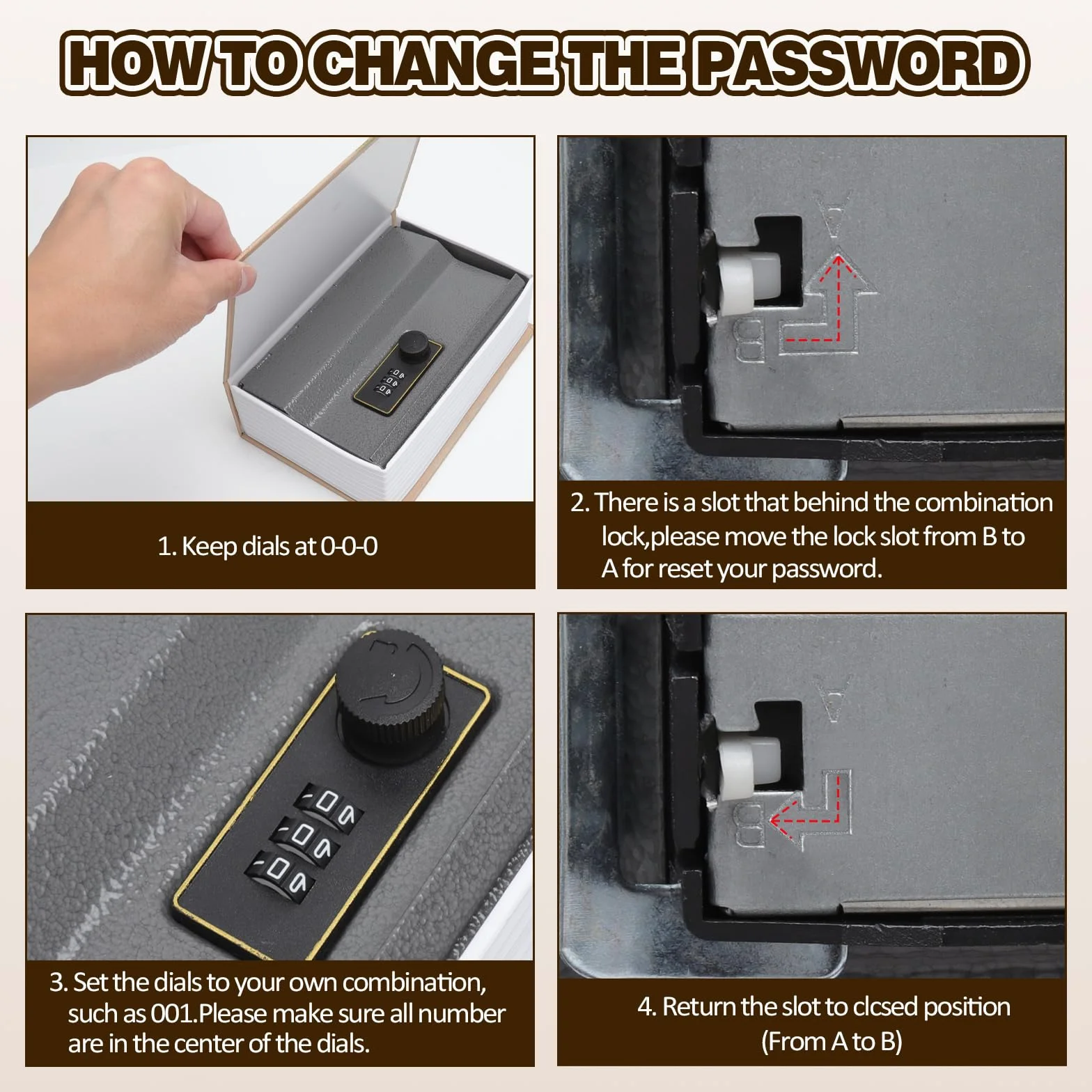 HOW TO CHANGE THE PASSWORD

1. Keep dials at 0-0-0

A

B

2. There is a slot that behind the combination lock,please move the lock slot from B to A for reset your password.

3. Set the dials to your own combination, such as 001.Please make sure all number are in the center of the dials.

A

B

4. Return the slot to clcsed position (From A to B)