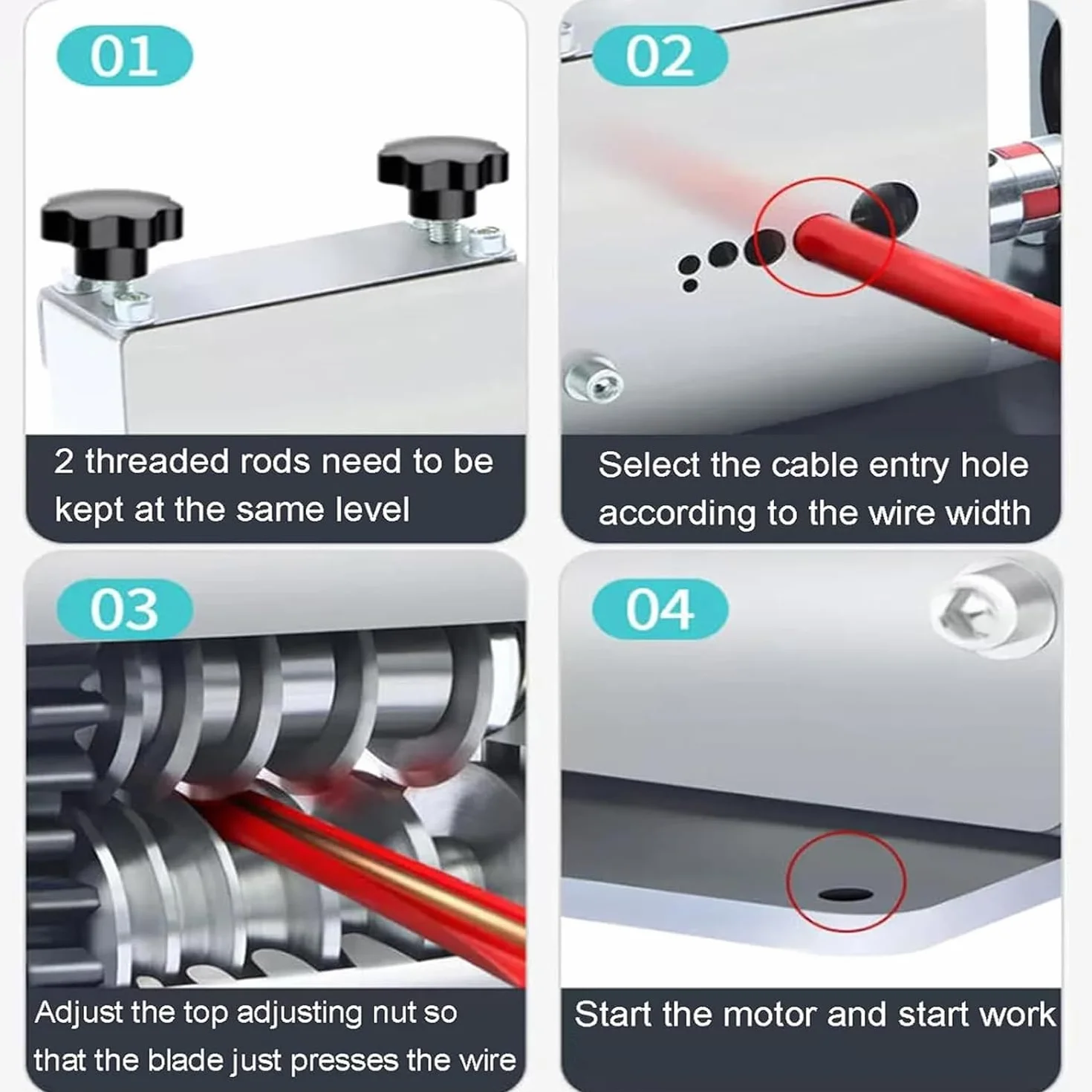 01

2 threaded rods need to be kept at the same level

02

Select the cable entry hole according to the wire width

03

Adjust the top adjusting nut so that the blade just presses the wire

04

Start the motor and start work