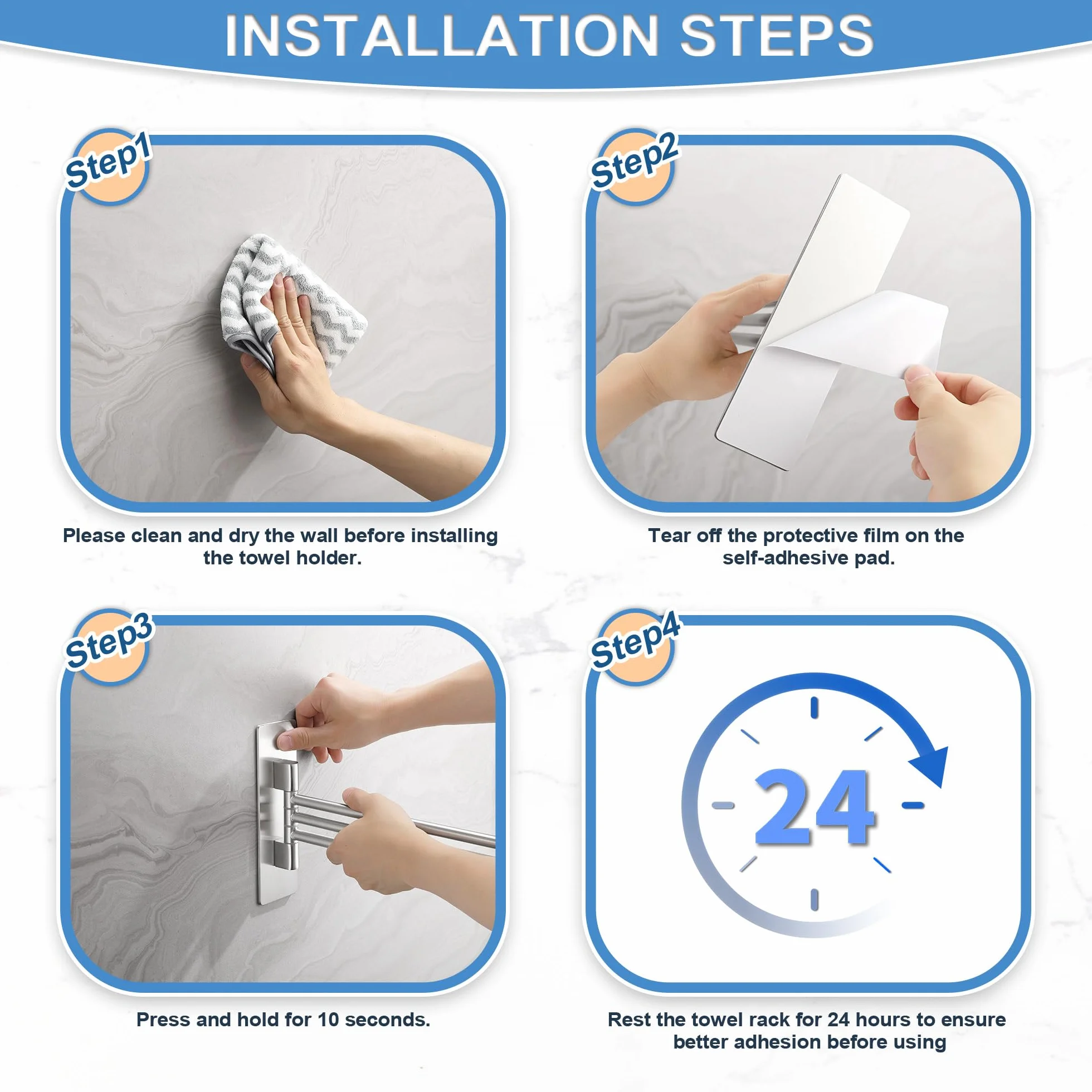 INSTALLATION STEPS

Step1

Please clean and dry the wall before installing the towel holder.

Step2

Tear off the protective film on the self-adhesive pad.

Step3

Press and hold for 10 seconds.

Step4

24

Rest the towel rack for 24 hours to ensure better adhesion before using