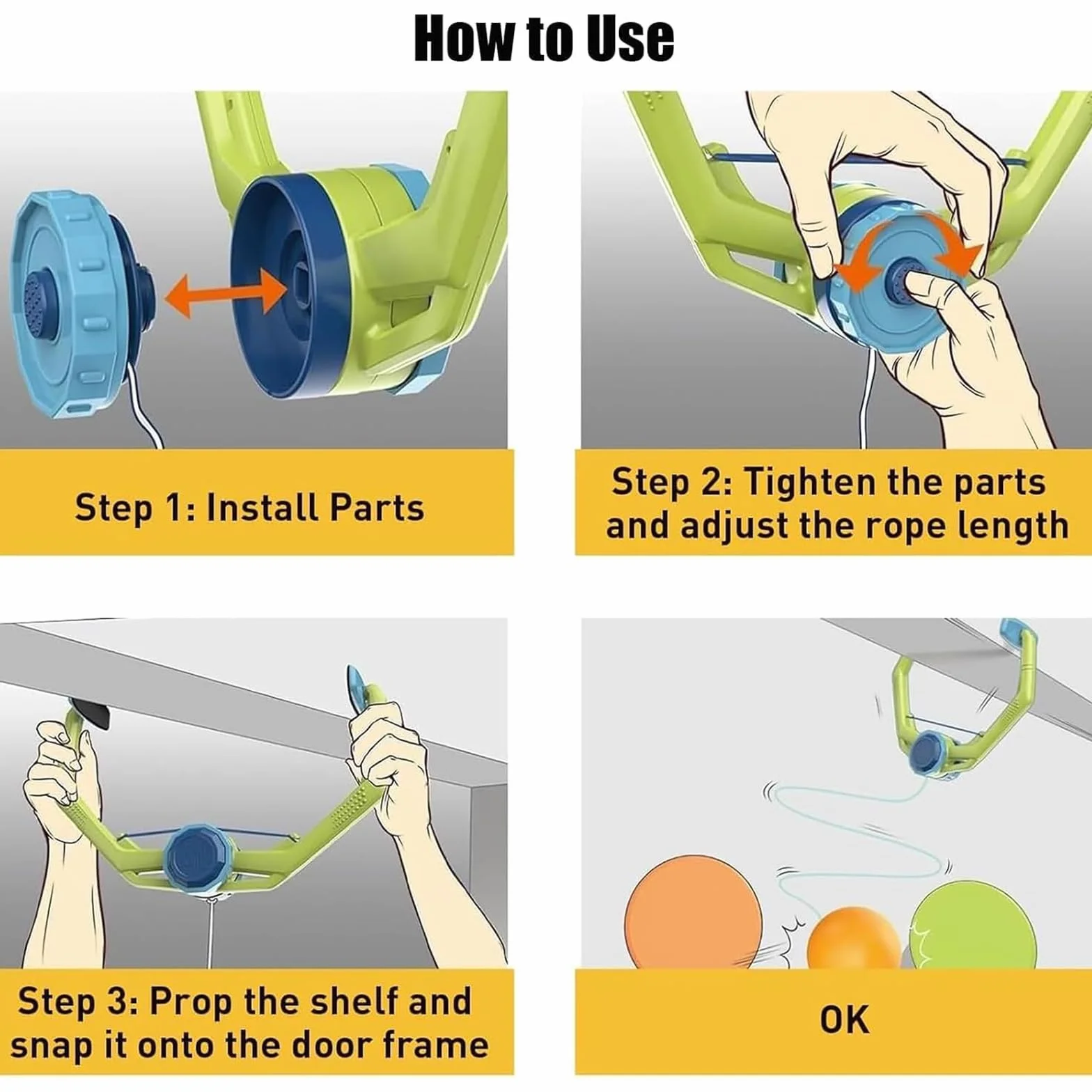 How to Use

Step 1: Install Parts

Step 2: Tighten the parts and adjust the rope length

Step 3: Prop the shelf and snap it onto the door frame

OK