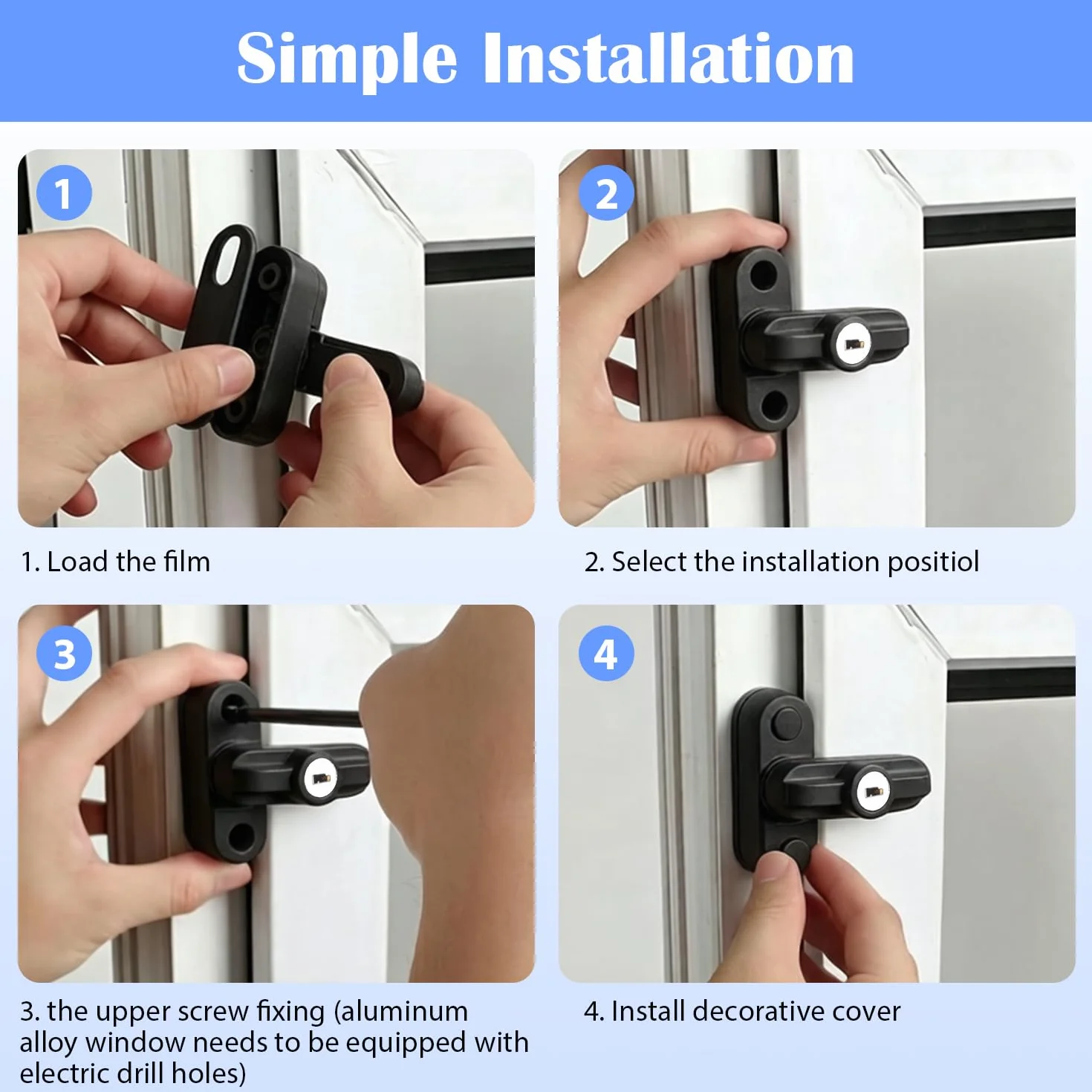 Simple Installation

1

1. Load the film

2

2. Select the installation positiol

3

3. the upper screw fixing (aluminum alloy window needs to be equipped with electric drill holes)

4

4. Install decorative cover