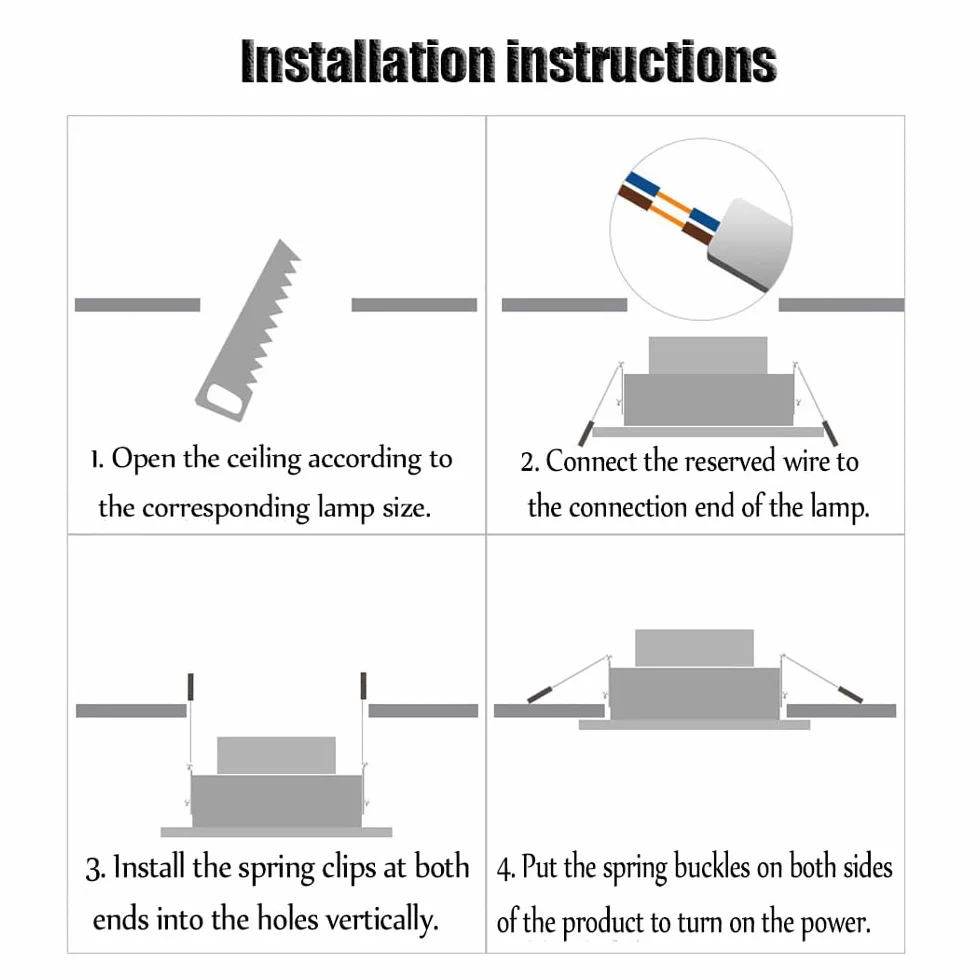 Installation instructions

1. Open the ceiling according to the corresponding lamp size.

2. Connect the reserved wire to the connection end of the lamp.

3. Install the spring clips at both ends into the holes vertically.

4. Put the spring buckles on both sides of the product to turn on the power.