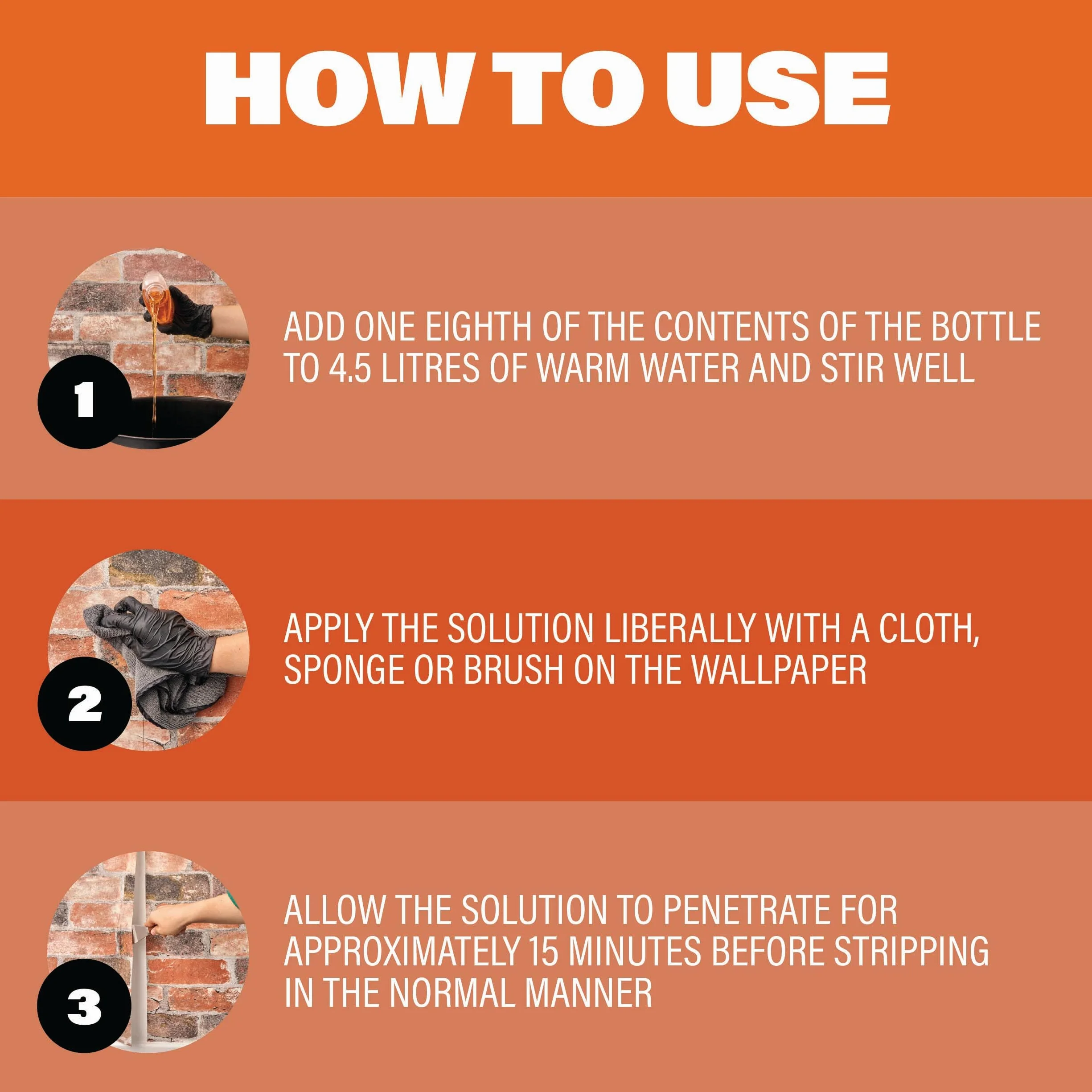 HOW TO USE

1

ADD ONE EIGHTH OF THE CONTENTS OF THE BOTTLE TO 4.5 LITRES OF WARM WATER AND STIR WELL

2

APPLY THE SOLUTION LIBERALLY WITH A CLOTH, SPONGE OR BRUSH ON THE WALLPAPER

3

ALLOW THE SOLUTION TO PENETRATE FOR APPROXIMATELY 15 MINUTES BEFORE STRIPPING IN THE NORMAL MANNER