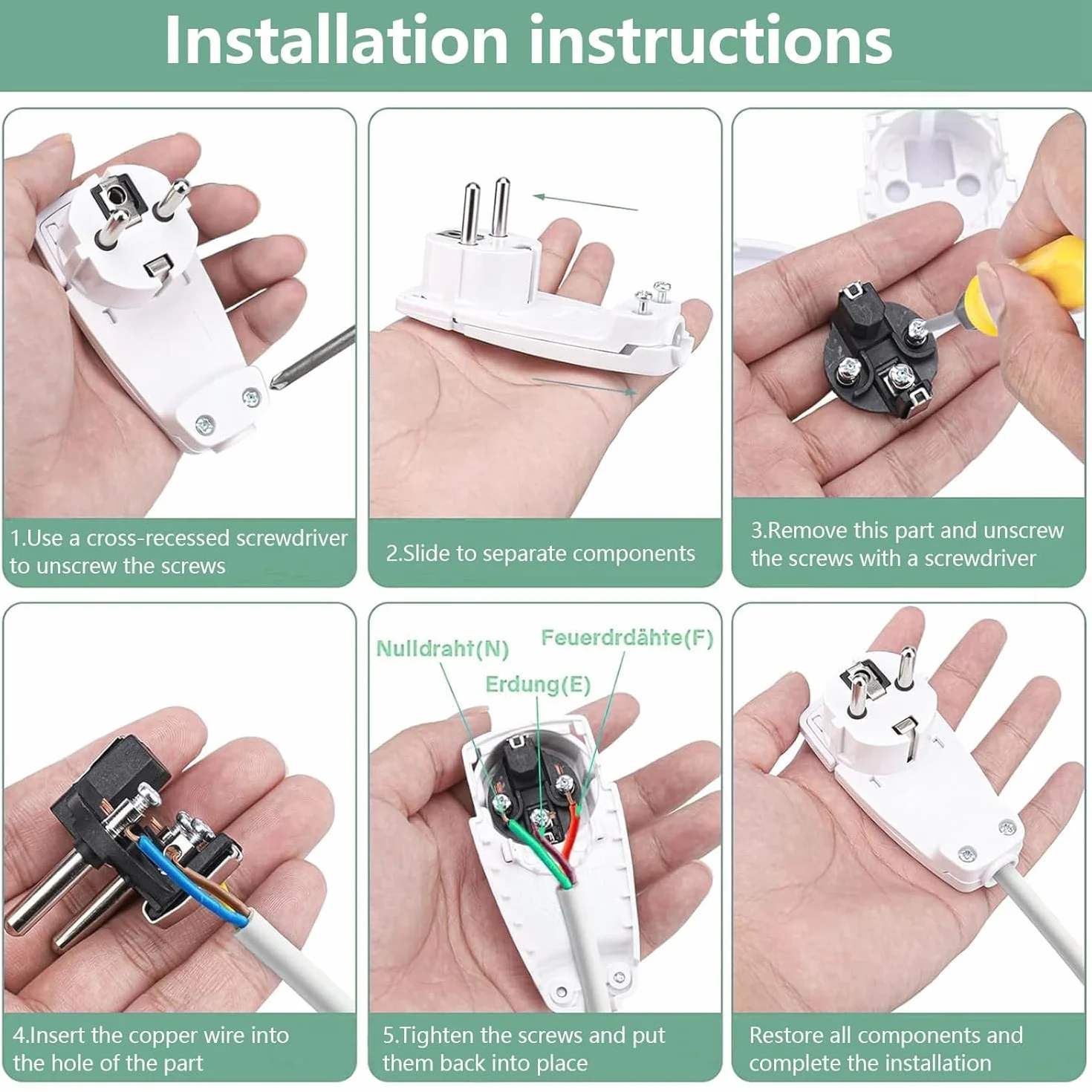 Installation instructions

1.Use a cross-recessed screwdriver to unscrew the screws

2.Slide to separate components

3.Remove this part and unscrew the screws with a screwdriver

4.Insert the copper wire into the hole of the part

Nulldraht(N)

Feuerdrdähte(F)

Erdung(E)

5.Tighten the screws and put them back into place

Restore all components and complete the installation