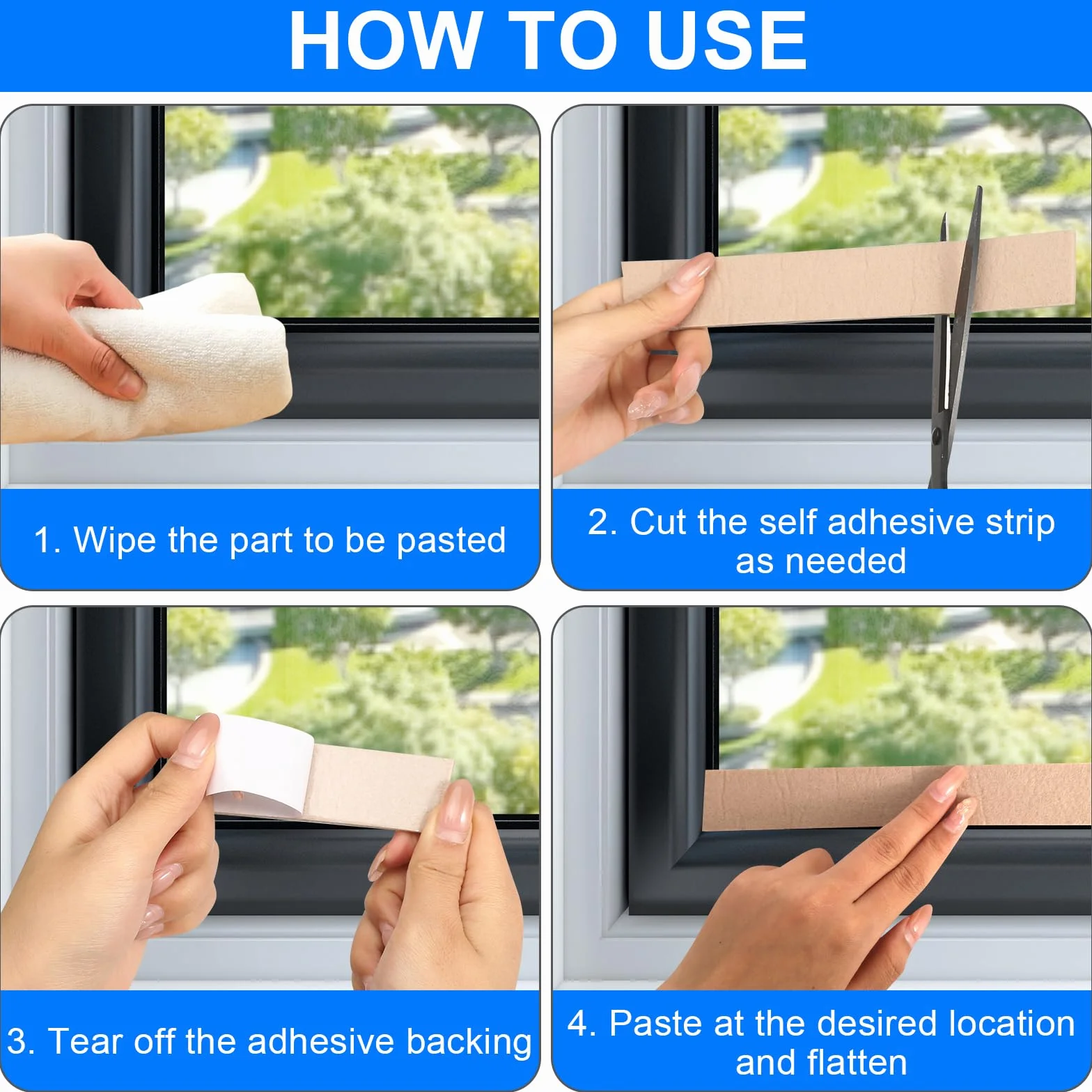 HOW TO USE

1. Wipe the part to be pasted

2. Cut the self adhesive strip as needed

3. Tear off the adhesive backing

4. Paste at the desired location and flatten