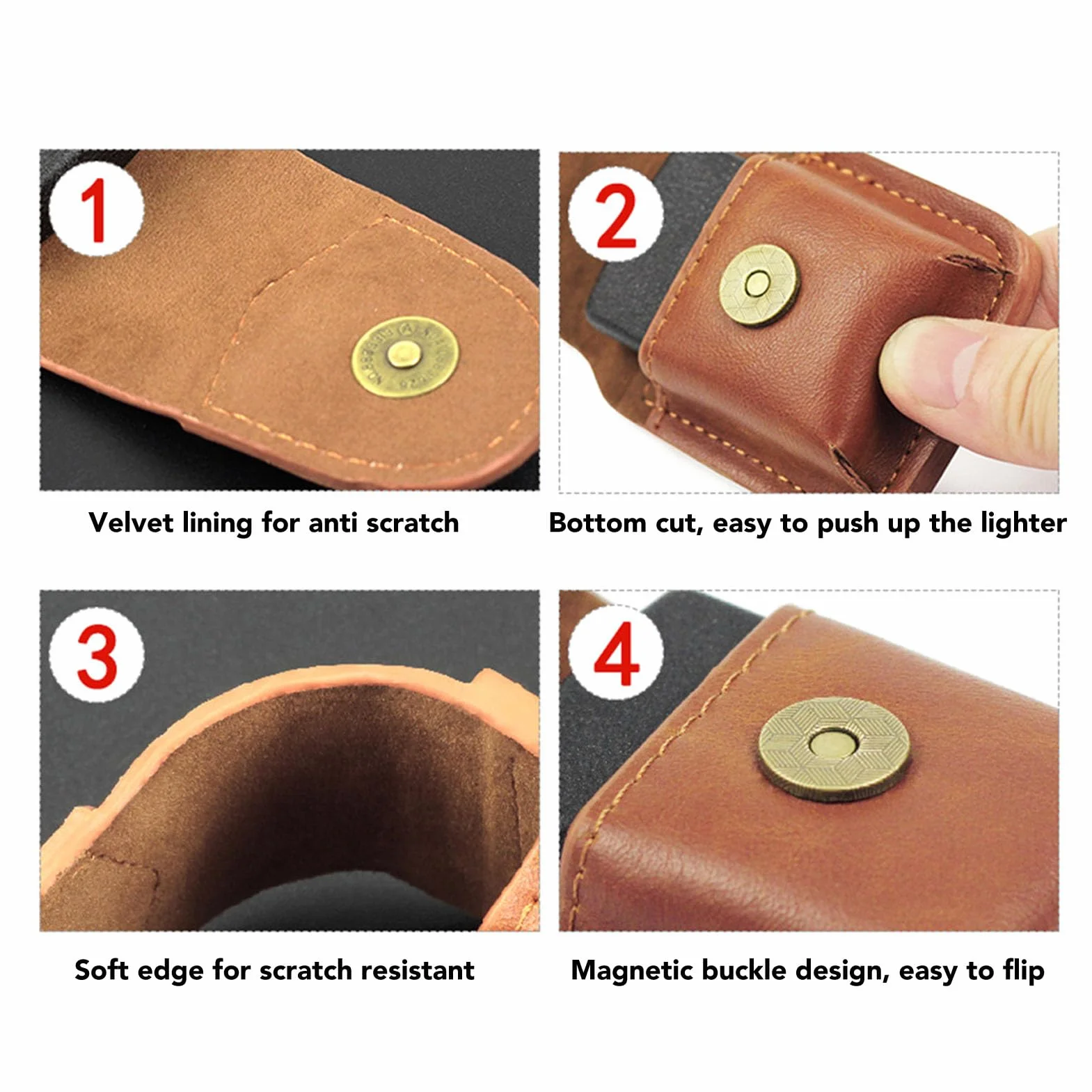 1

Velvet lining for anti scratch

2

Bottom cut, easy to push up the lighter

3

Soft edge for scratch resistant

4

Magnetic buckle design, easy to flip