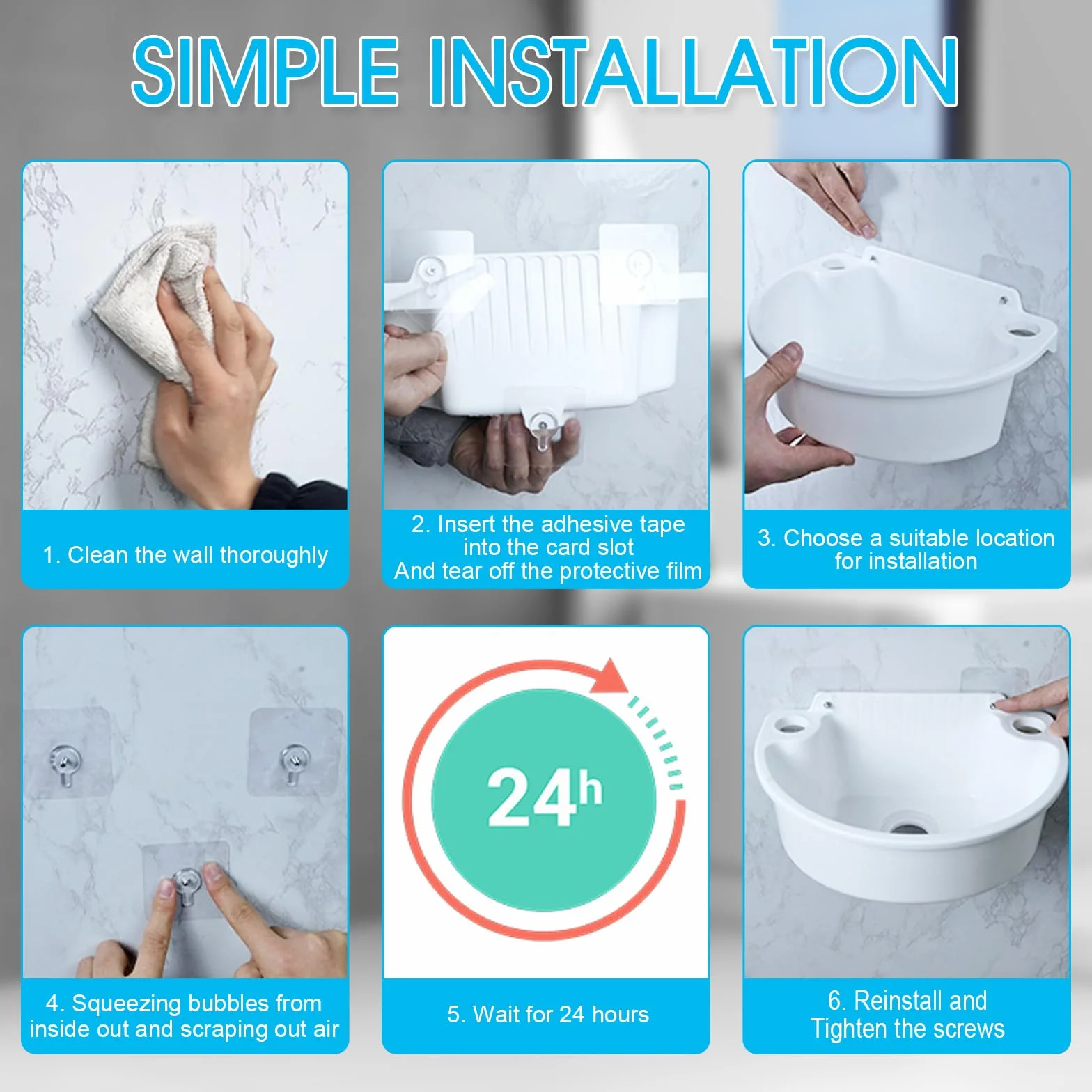 SIMPLE INSTALLATION

1. Clean the wall thoroughly

2. Insert the adhesive tape into the card slot
And tear off the protective film

3. Choose a suitable location for installation

4. Squeezing bubbles from inside out and scraping out air

24h

5. Wait for 24 hours

6. Reinstall and Tighten the screws