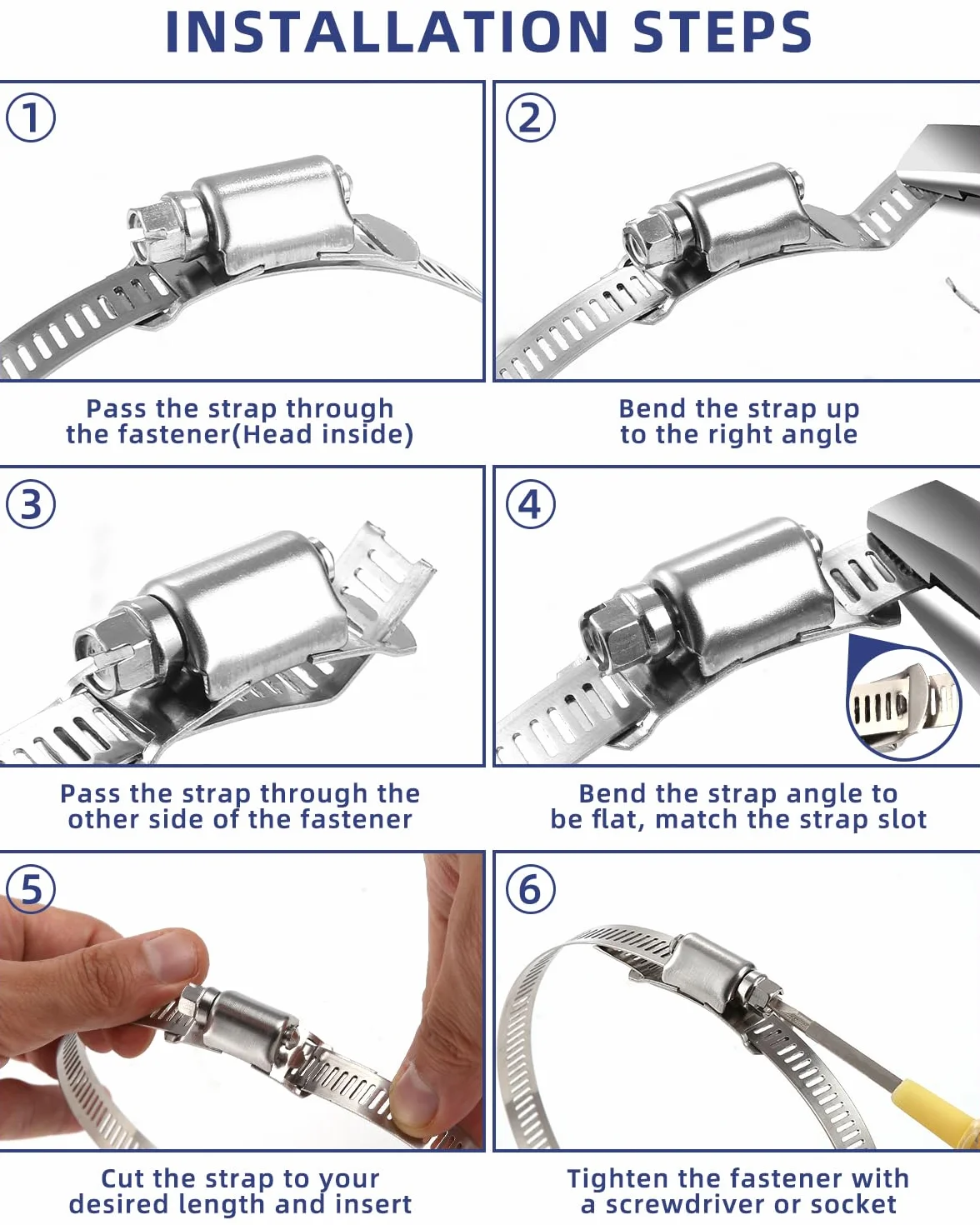 INSTALLATION STEPS

①

Pass the strap through the fastener(Head inside)

②

Bend the strap up to the right angle

③

Pass the strap through the other side of the fastener

④

Bend the strap angle to be flat, match the strap slot

⑤

Cut the strap to your desired length and insert

⑥

Tighten the fastener with a screwdriver or socket