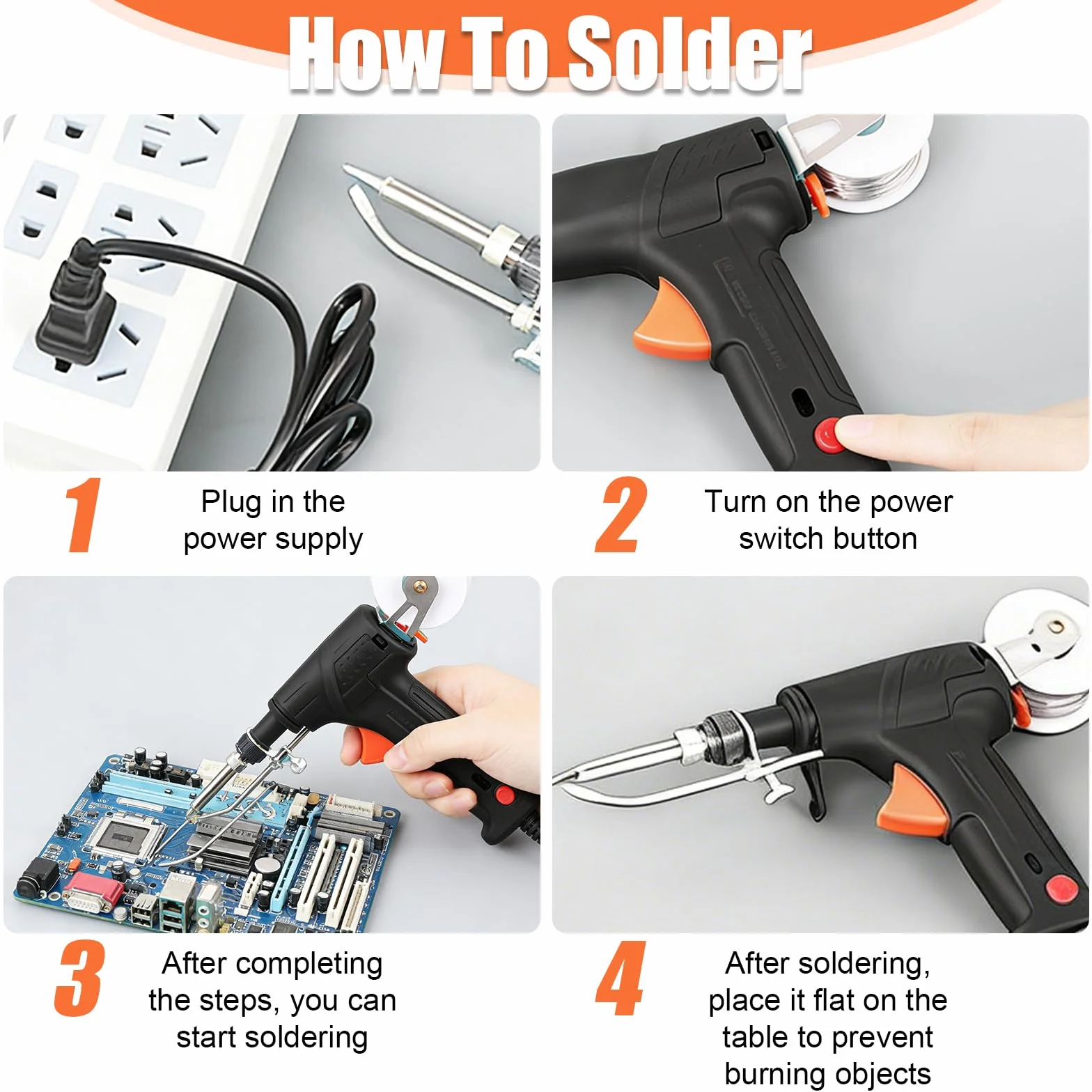 How To Solder

1 Plug in the power supply

2 Turn on the power switch button

3 After completing the steps, you can start soldering

4 After soldering, place it flat on the table to prevent burning objects