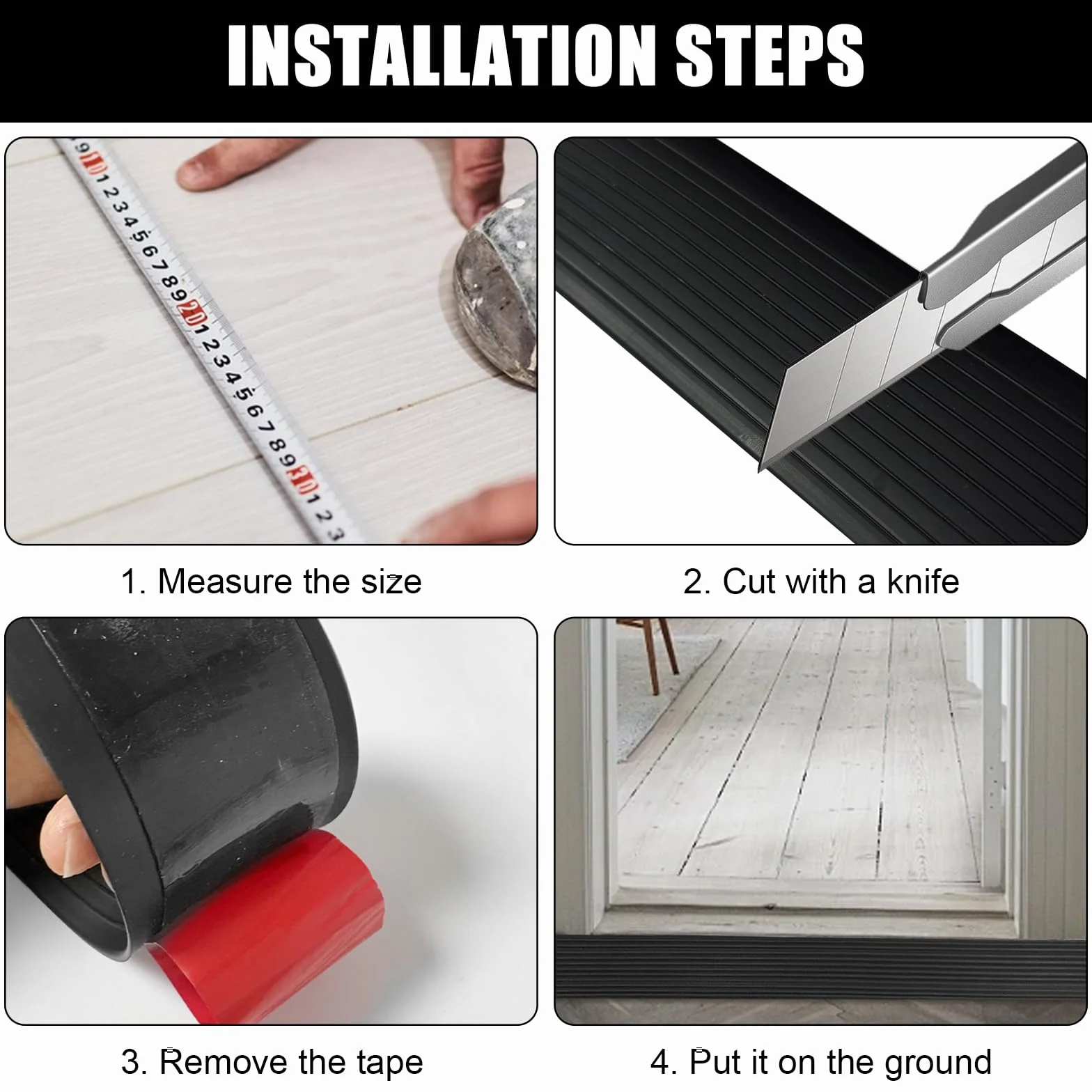 INSTALLATION STEPS

9 10 1 2 3 4 5 6 7 8 9 20 1 2 3 4 5 6 7 8 9 30 1 2 3

1. Measure the size

2. Cut with a knife

3. Remove the tape

4. Put it on the ground