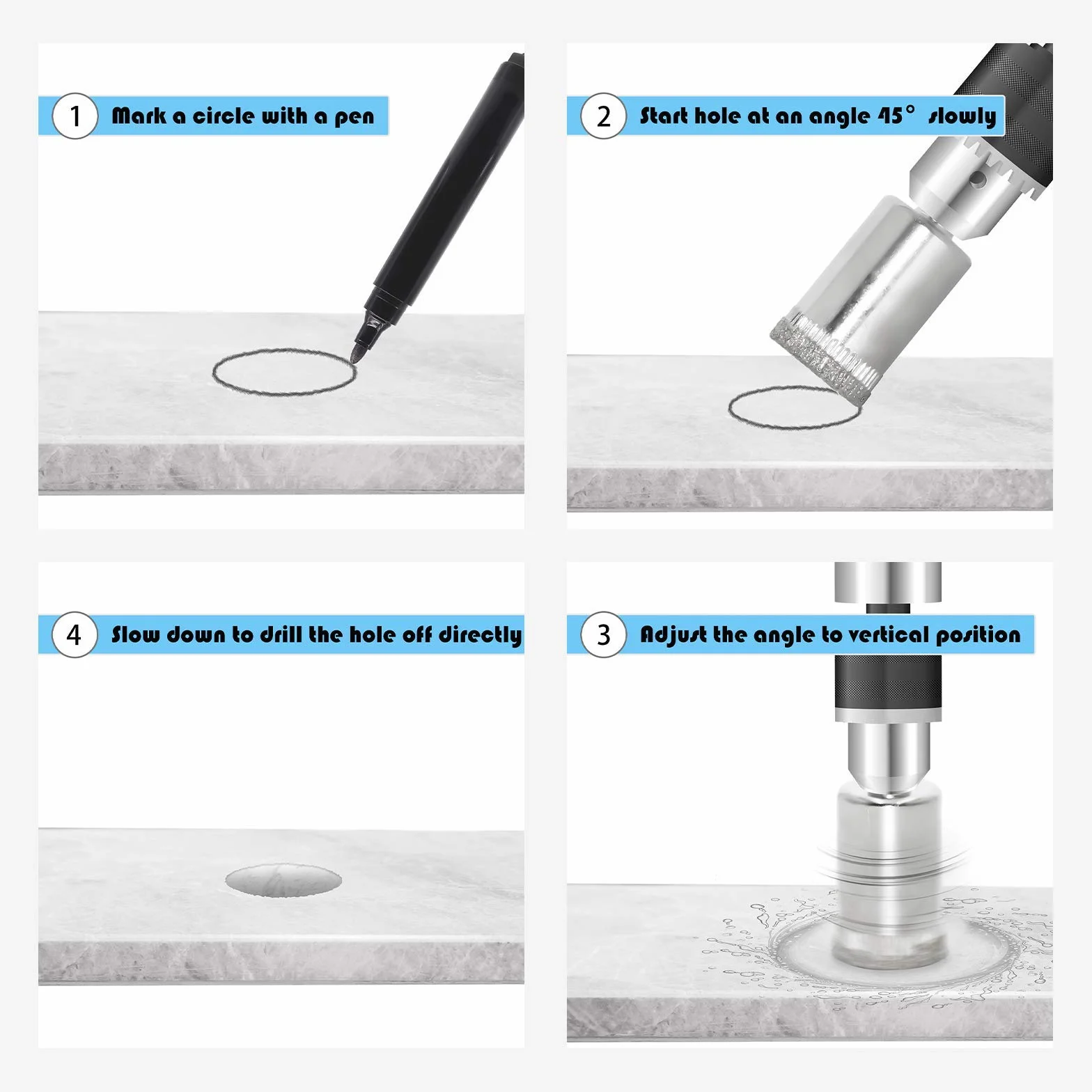 1 Mark a circle with a pen

2 Start hole at an angle 45° slowly

4 Slow down to drill the hole off directly

3 Adjust the angle to vertical position