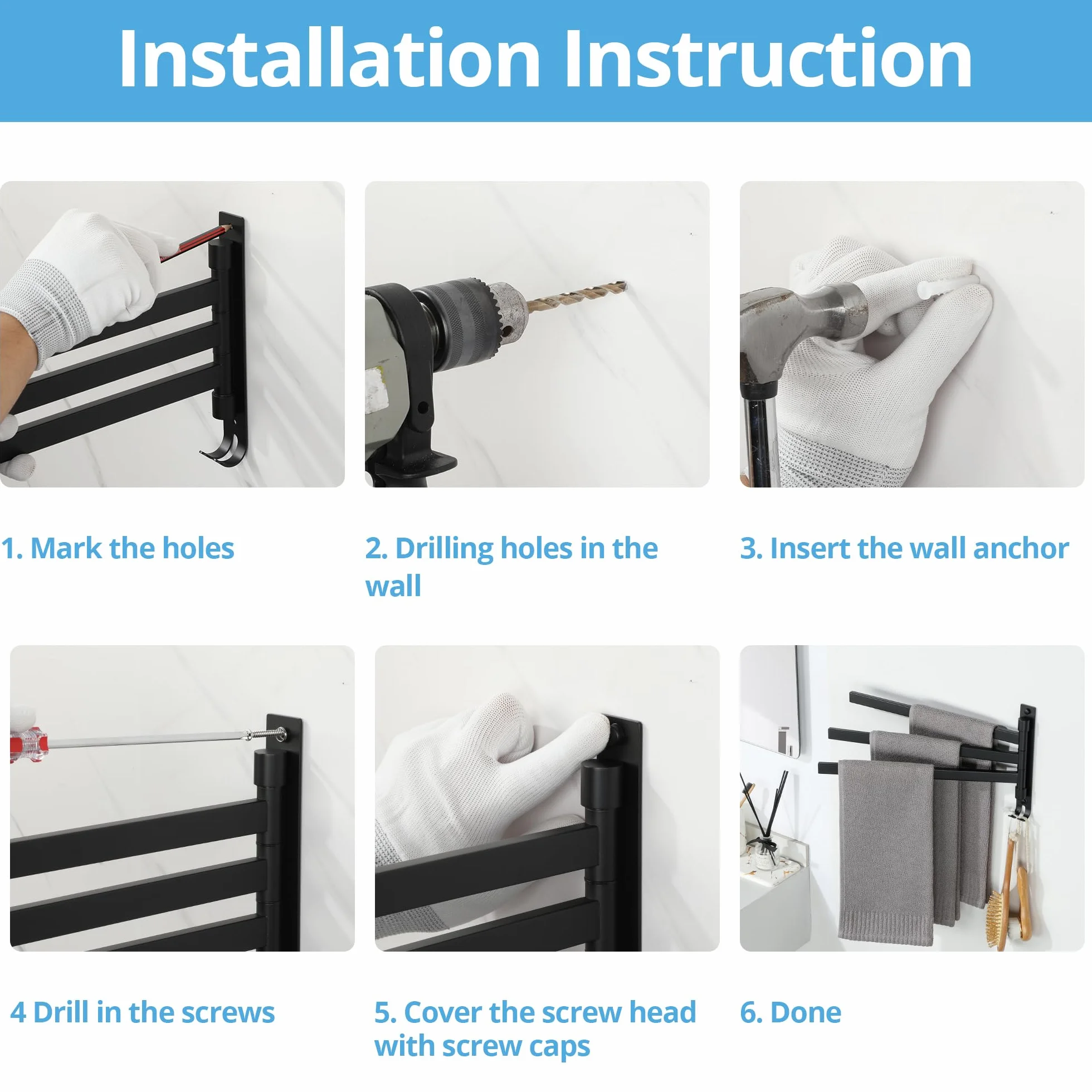 Installation Instruction

1. Mark the holes

2. Drilling holes in the wall

3. Insert the wall anchor

4 Drill in the screws

5. Cover the screw head with screw caps

6. Done