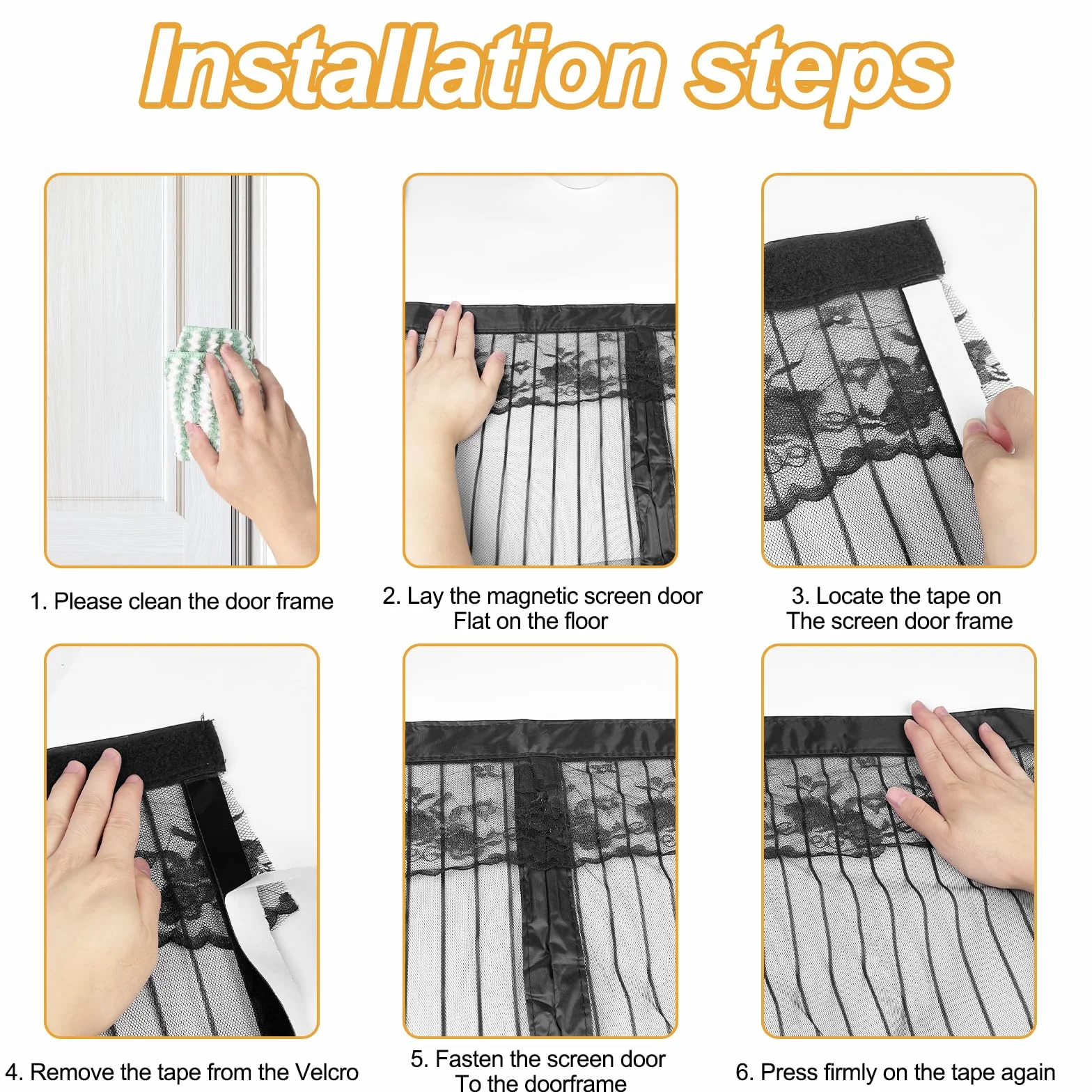 Installation steps

1. Please clean the door frame

2. Lay the magnetic screen door Flat on the floor

3. Locate the tape on The screen door frame

4. Remove the tape from the Velcro

5. Fasten the screen door To the doorframe

6. Press firmly on the tape again