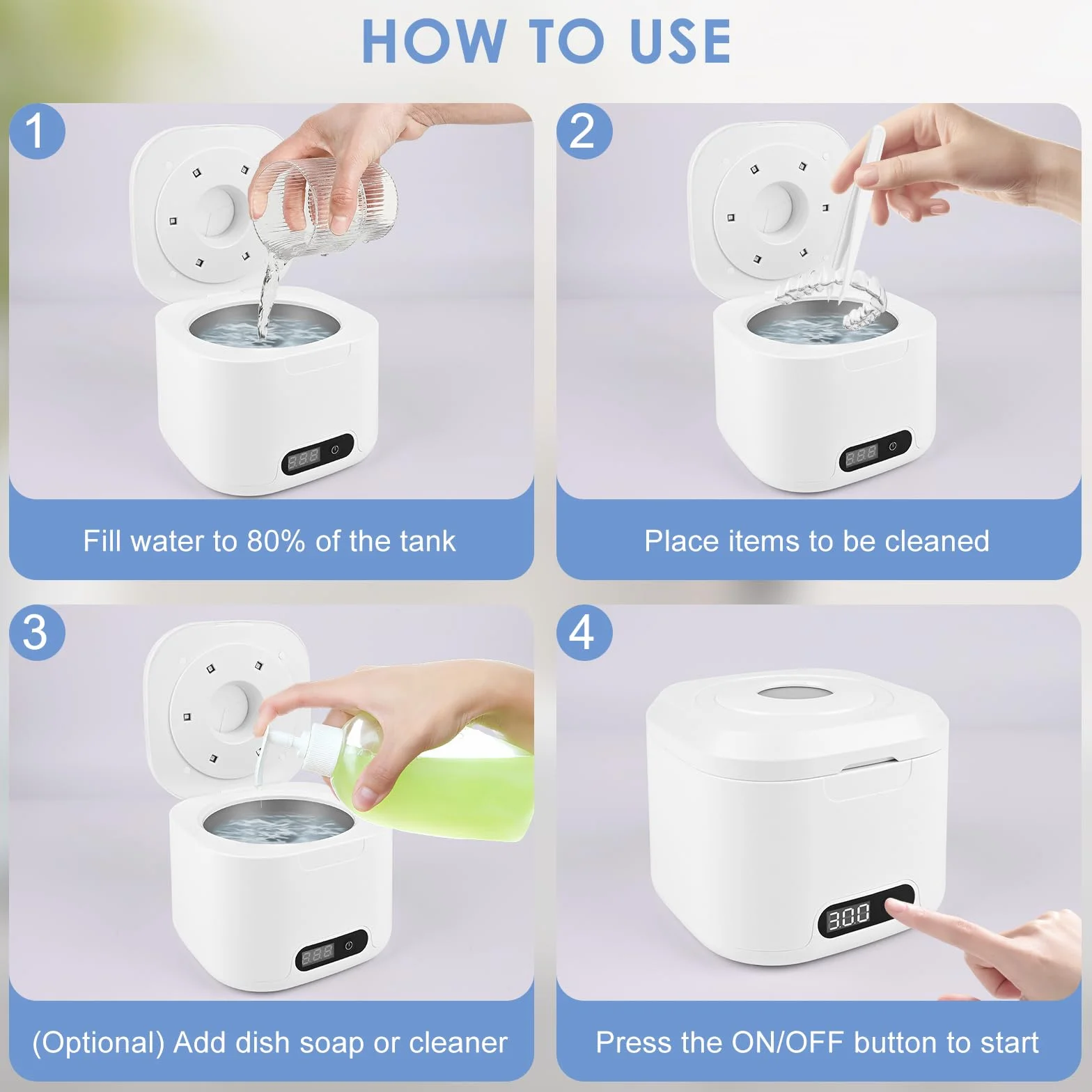 HOW TO USE

1

Fill water to 80% of the tank

2

Place items to be cleaned

3

(Optional) Add dish soap or cleaner

4

3:00

Press the ON/OFF button to start