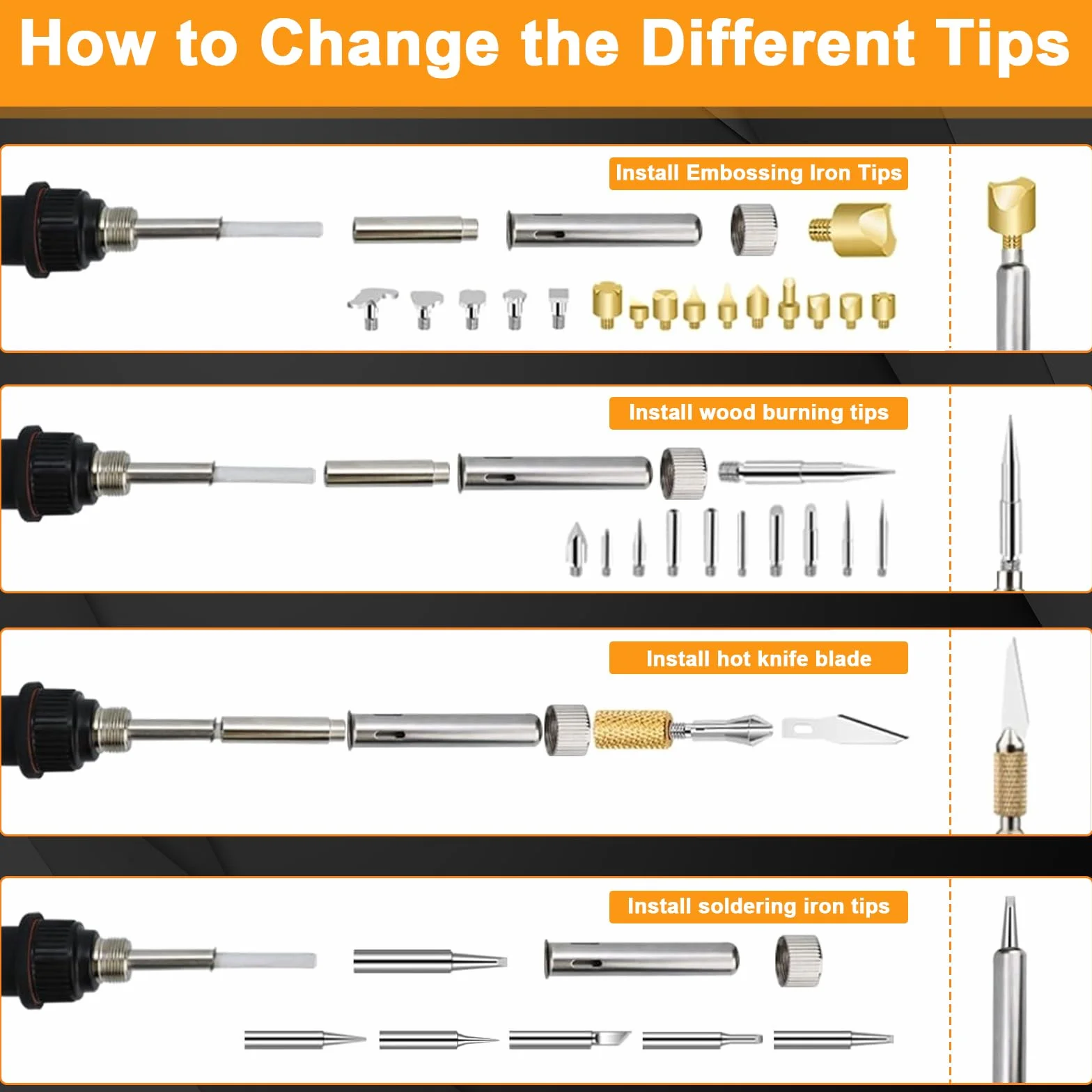 How to Change the Different Tips

Install Embossing Iron Tips

Install wood burning tips

Install hot knife blade

Install soldering iron tips