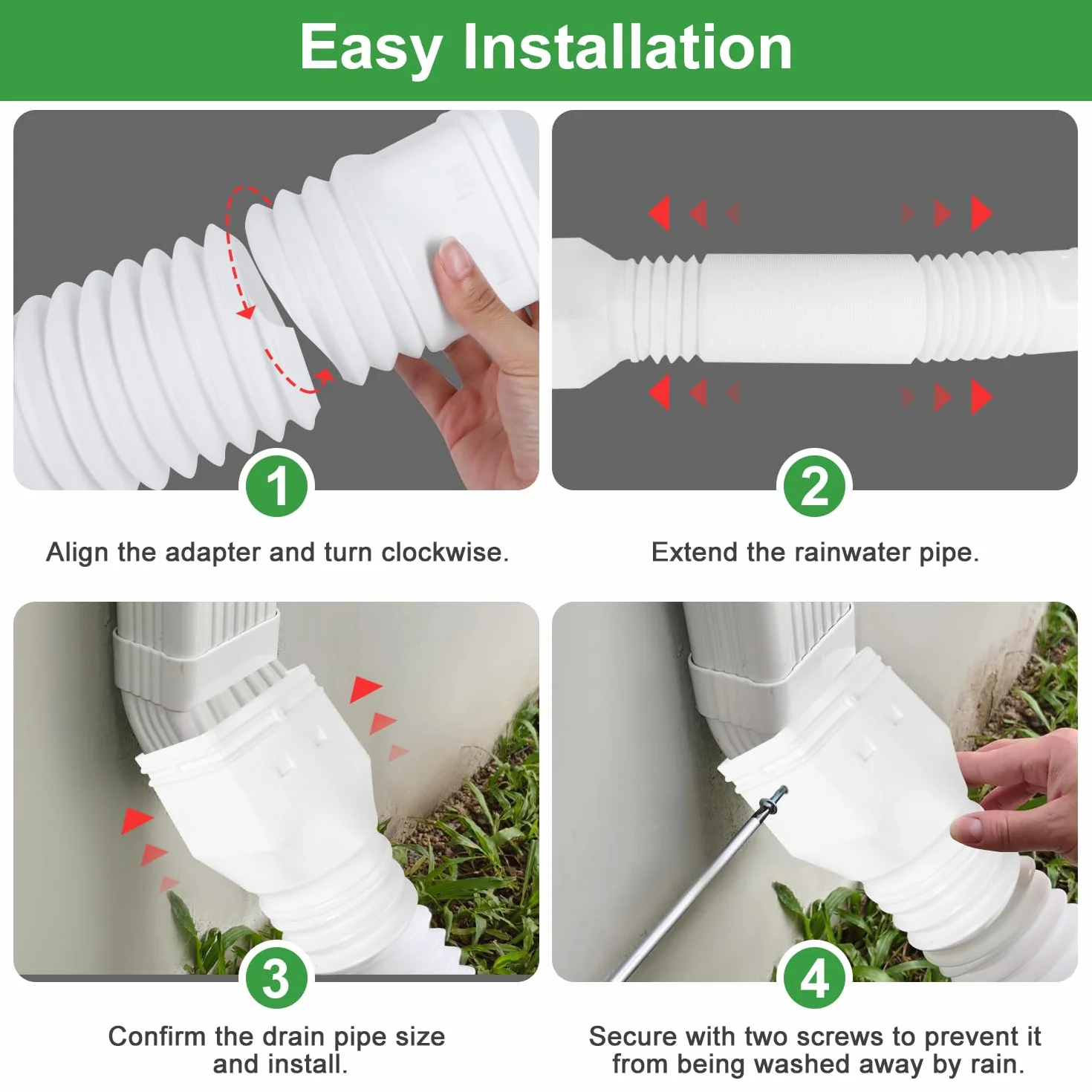 Easy Installation

1

Align the adapter and turn clockwise.

2

Extend the rainwater pipe.

3

Confirm the drain pipe size and install.

4

Secure with two screws to prevent it from being washed away by rain.