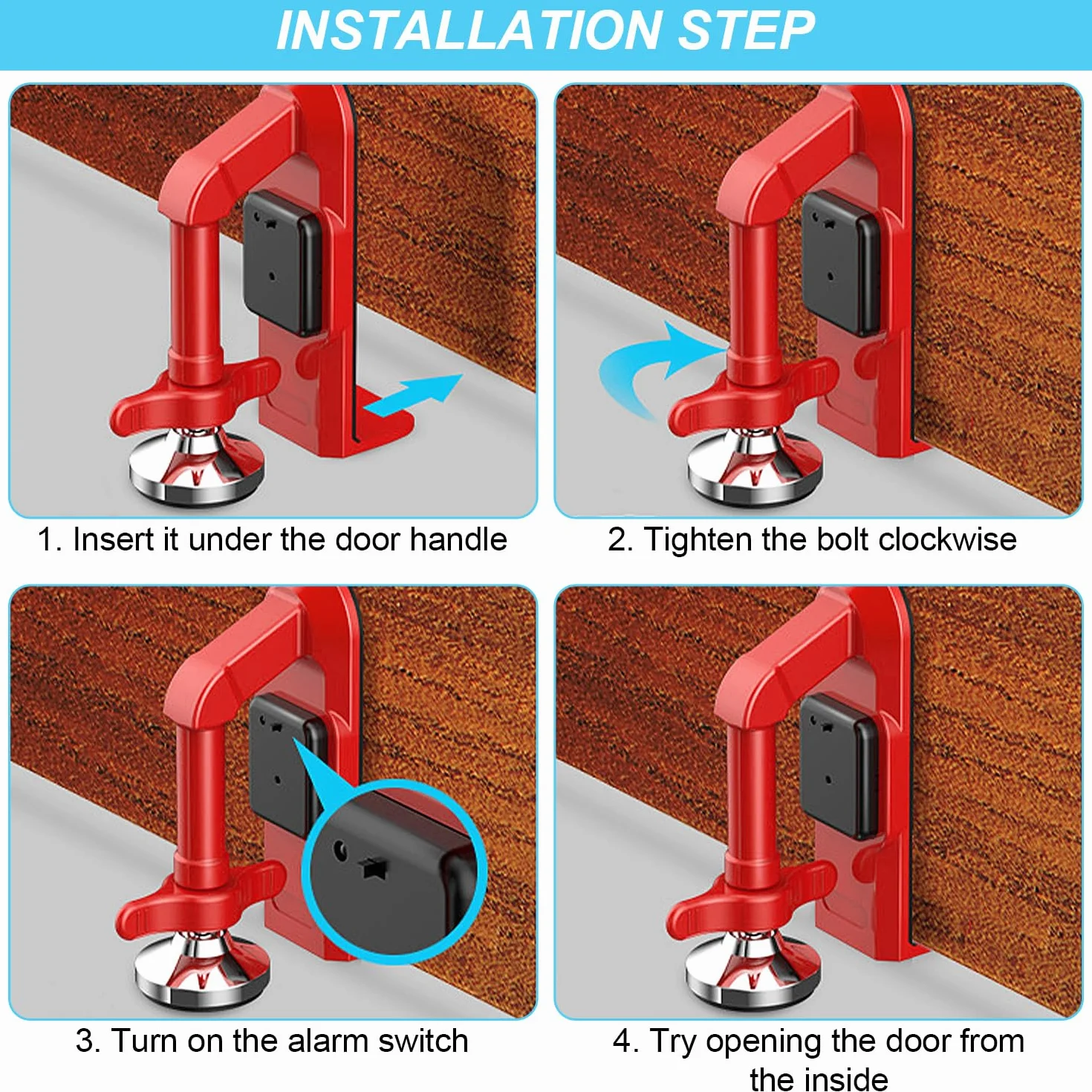 INSTALLATION STEP

1. Insert it under the door handle

2. Tighten the bolt clockwise

3. Turn on the alarm switch

4. Try opening the door from the inside