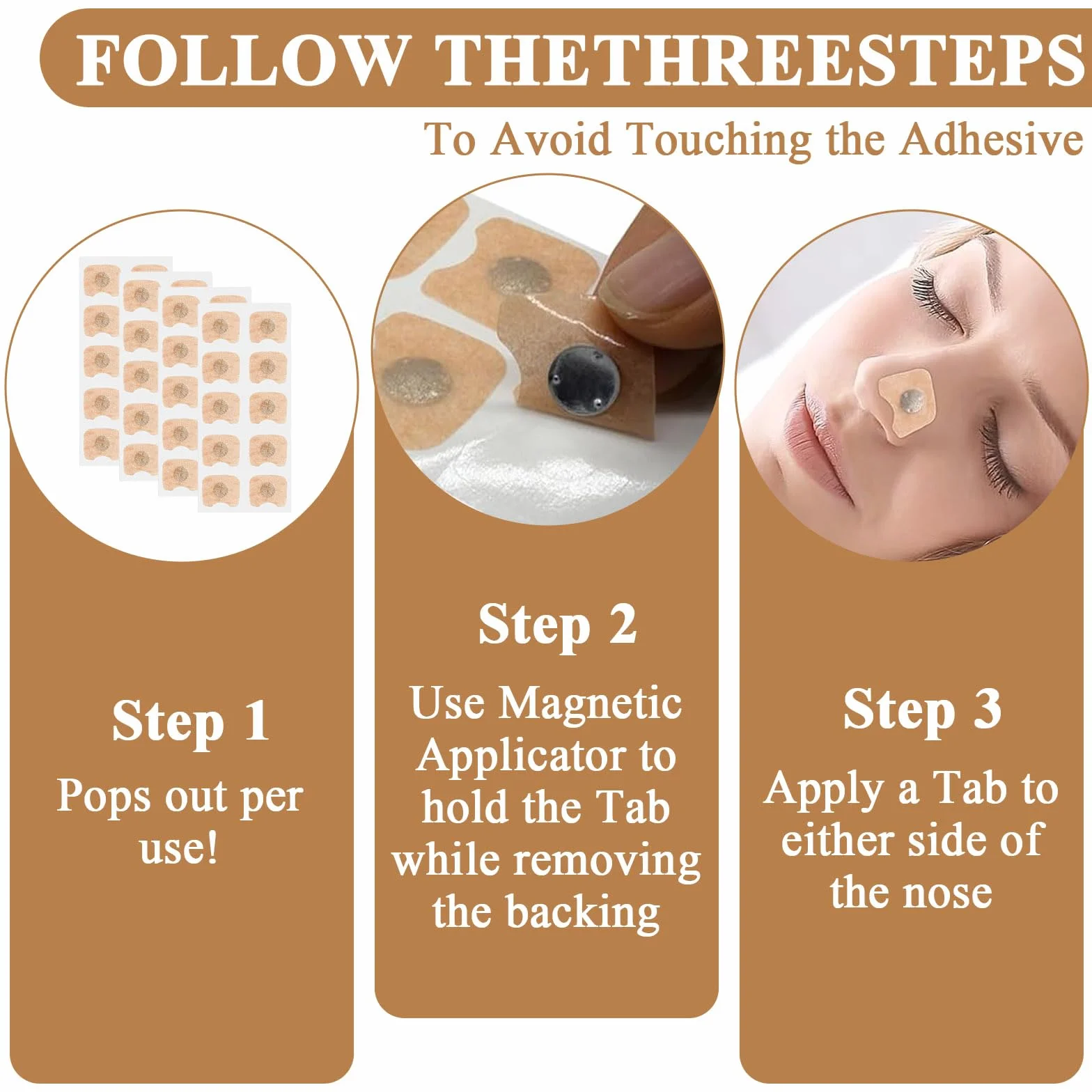 FOLLOW THETHREESTEPS

To Avoid Touching the Adhesive

Step 1
Pops out per use!

Step 2
Use Magnetic Applicator to hold the Tab while removing the backing

Step 3
Apply a Tab to either side of the nose