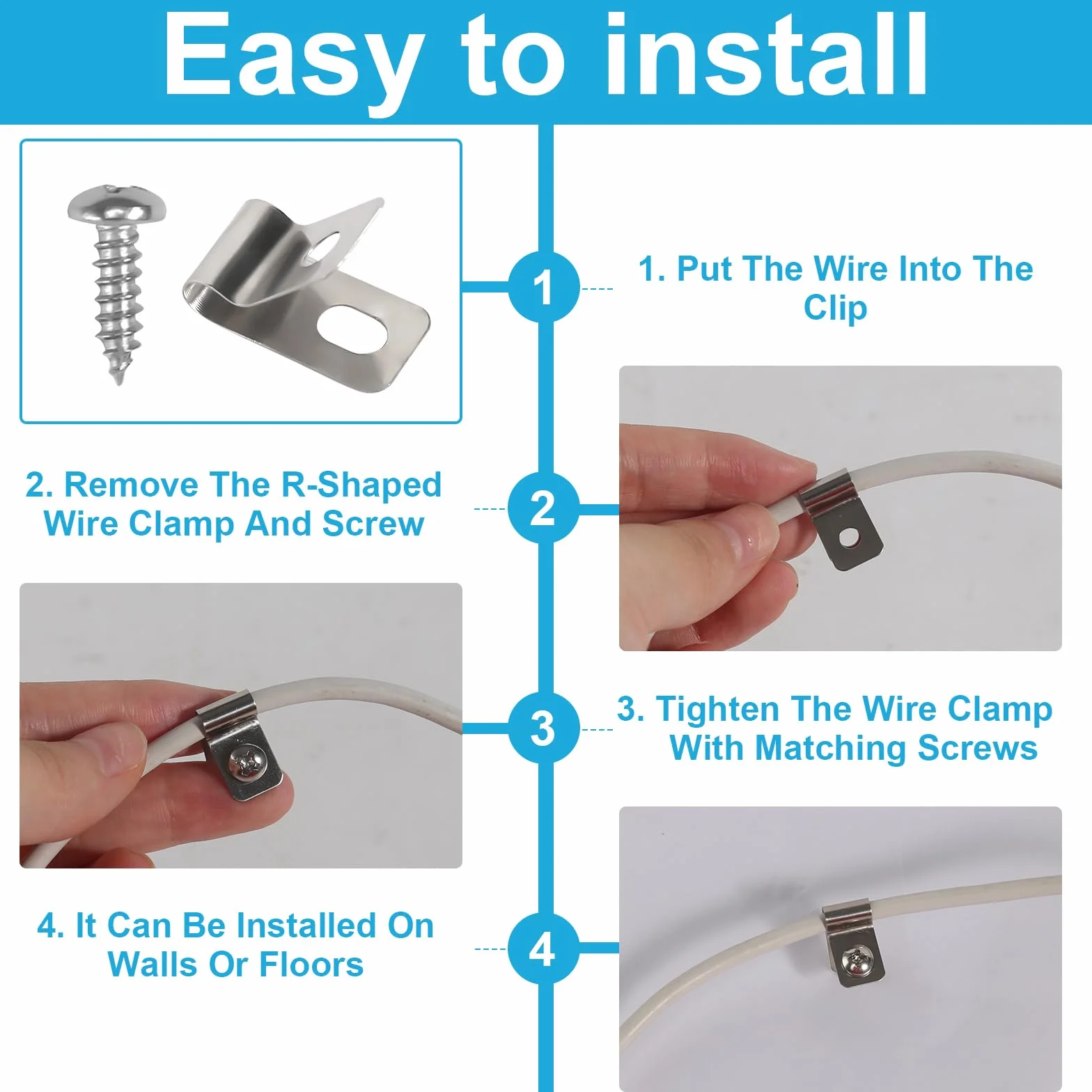 Easy to install

1

1. Put The Wire Into The Clip

2. Remove The R-Shaped Wire Clamp And Screw

2

3

3. Tighten The Wire Clamp With Matching Screws

4. It Can Be Installed On Walls Or Floors

4