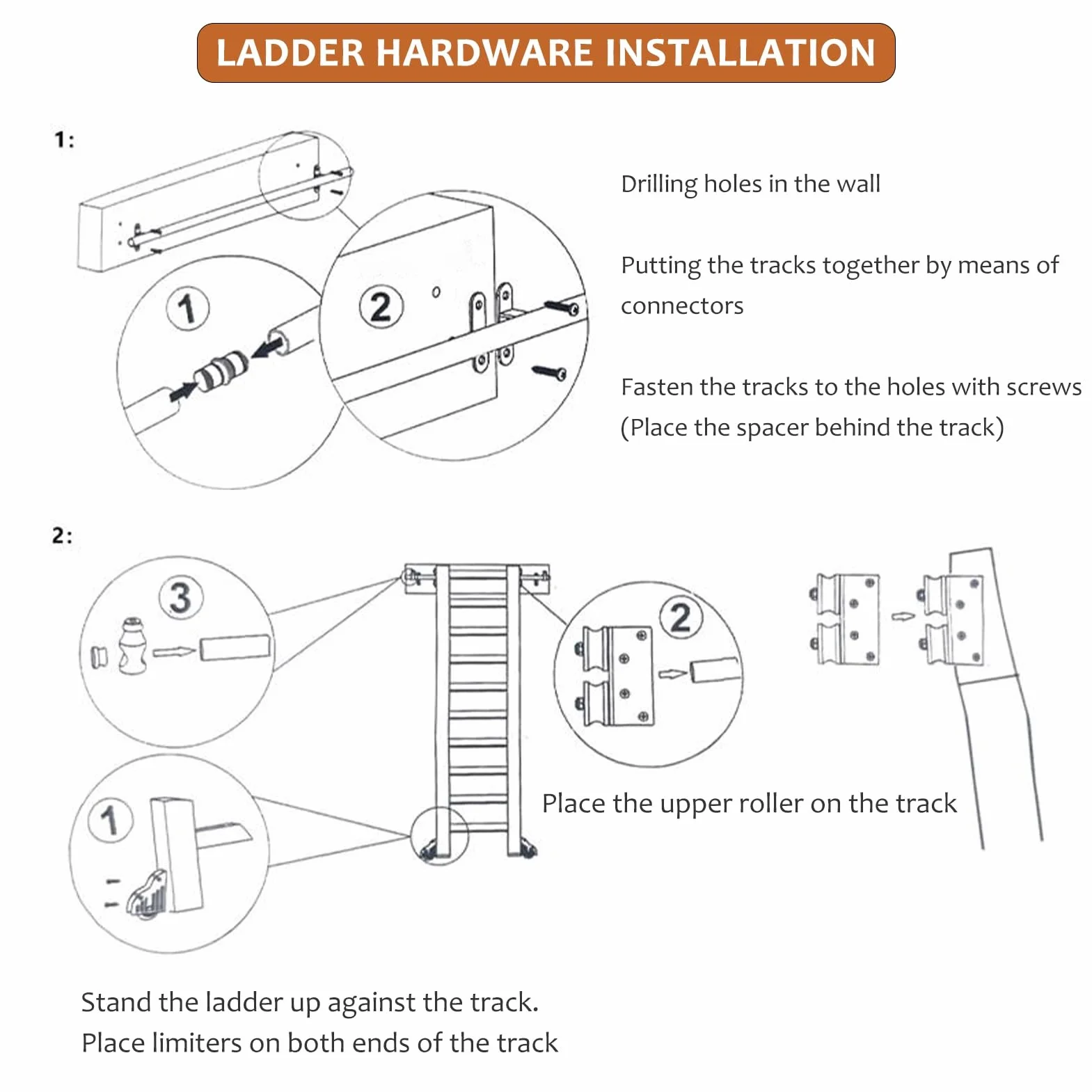 LADDER HARDWARE INSTALLATION

1:

1

2

Drilling holes in the wall

Putting the tracks together by means of connectors

Fasten the tracks to the holes with screws (Place the spacer behind the track)

2:

3

2

1

Place the upper roller on the track

Stand the ladder up against the track.
Place limiters on both ends of the track