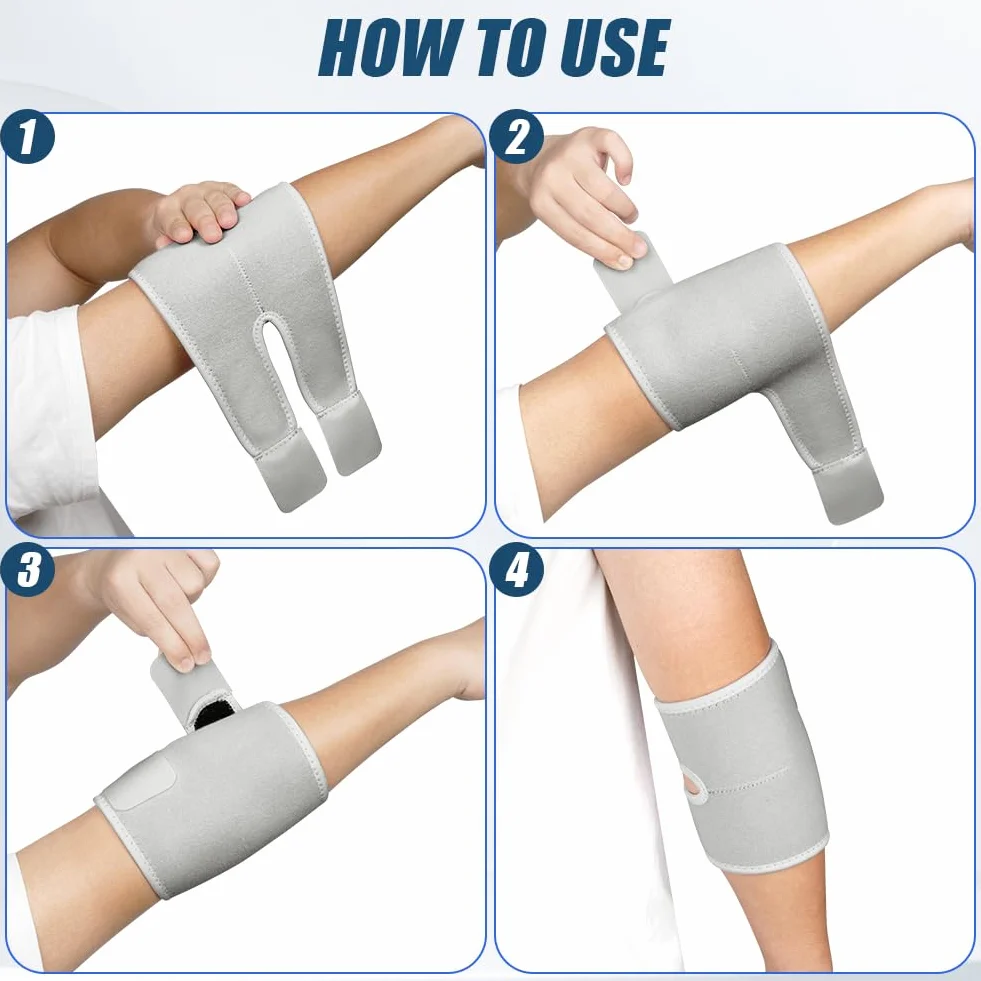 HOW TO USE

1

2

3

4