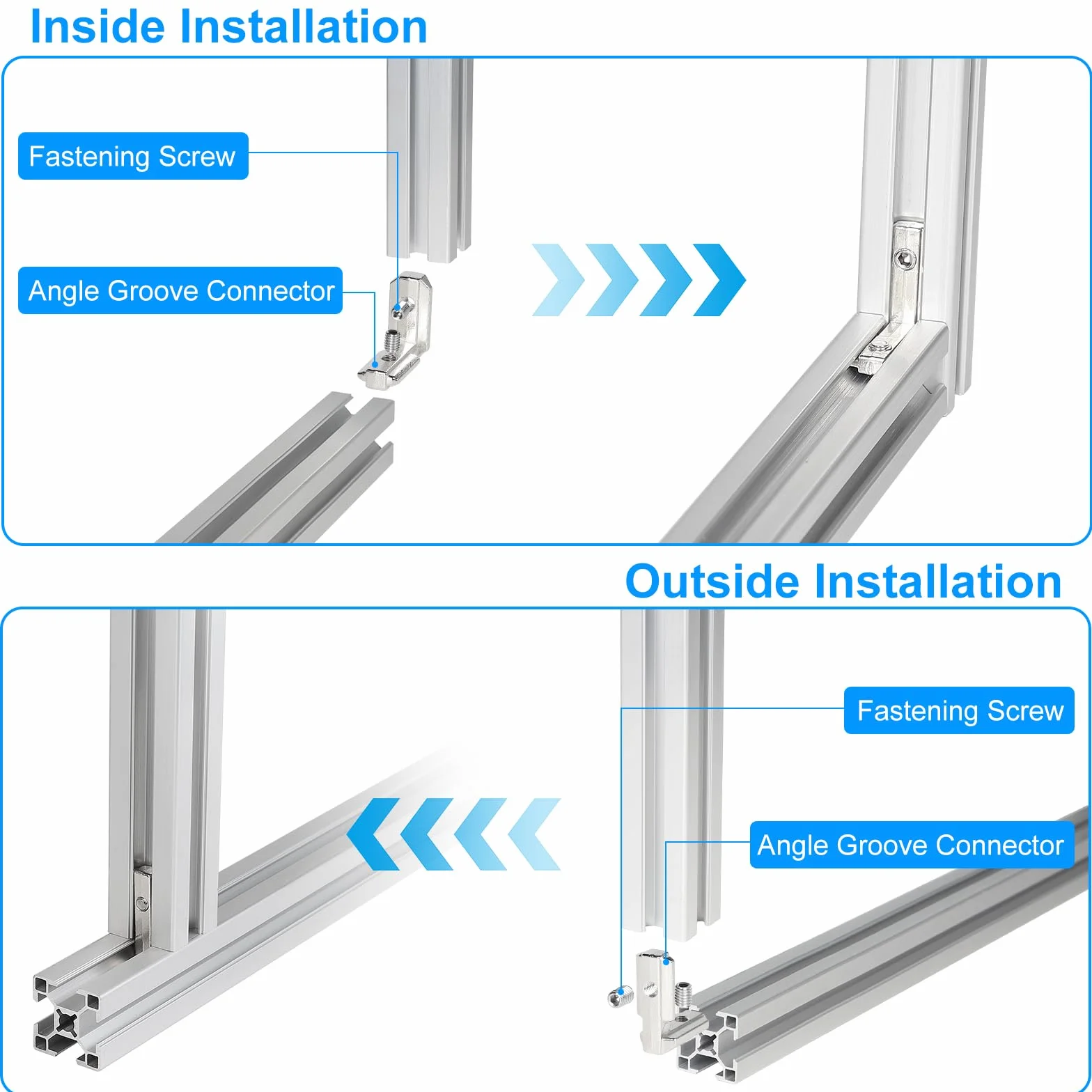 Inside Installation

Fastening Screw

Angle Groove Connector

Outside Installation

Fastening Screw

Angle Groove Connector