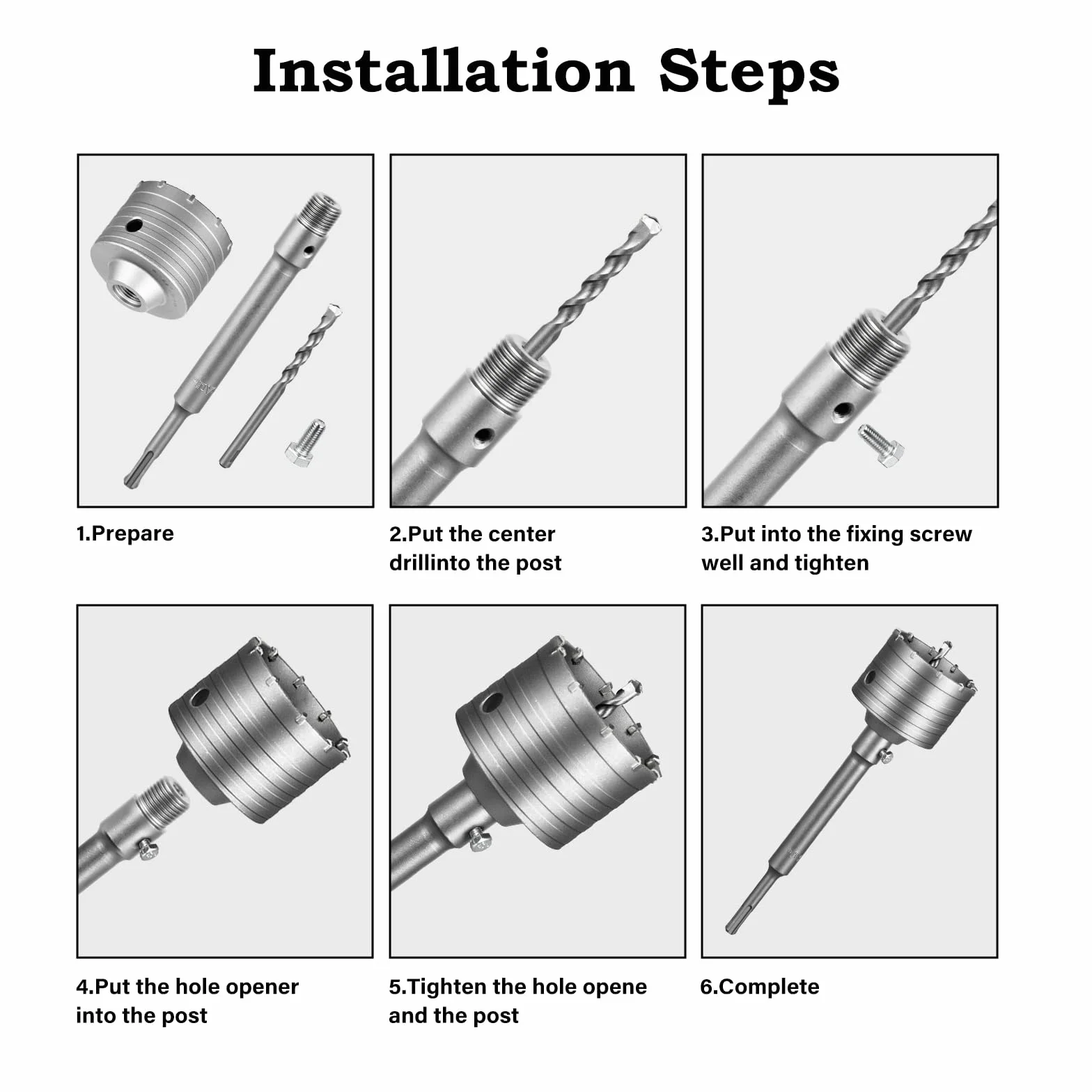 Installation Steps

1.Prepare

2.Put the center drillinto the post

3.Put into the fixing screw well and tighten

4.Put the hole opener into the post

5.Tighten the hole opene and the post

6.Complete