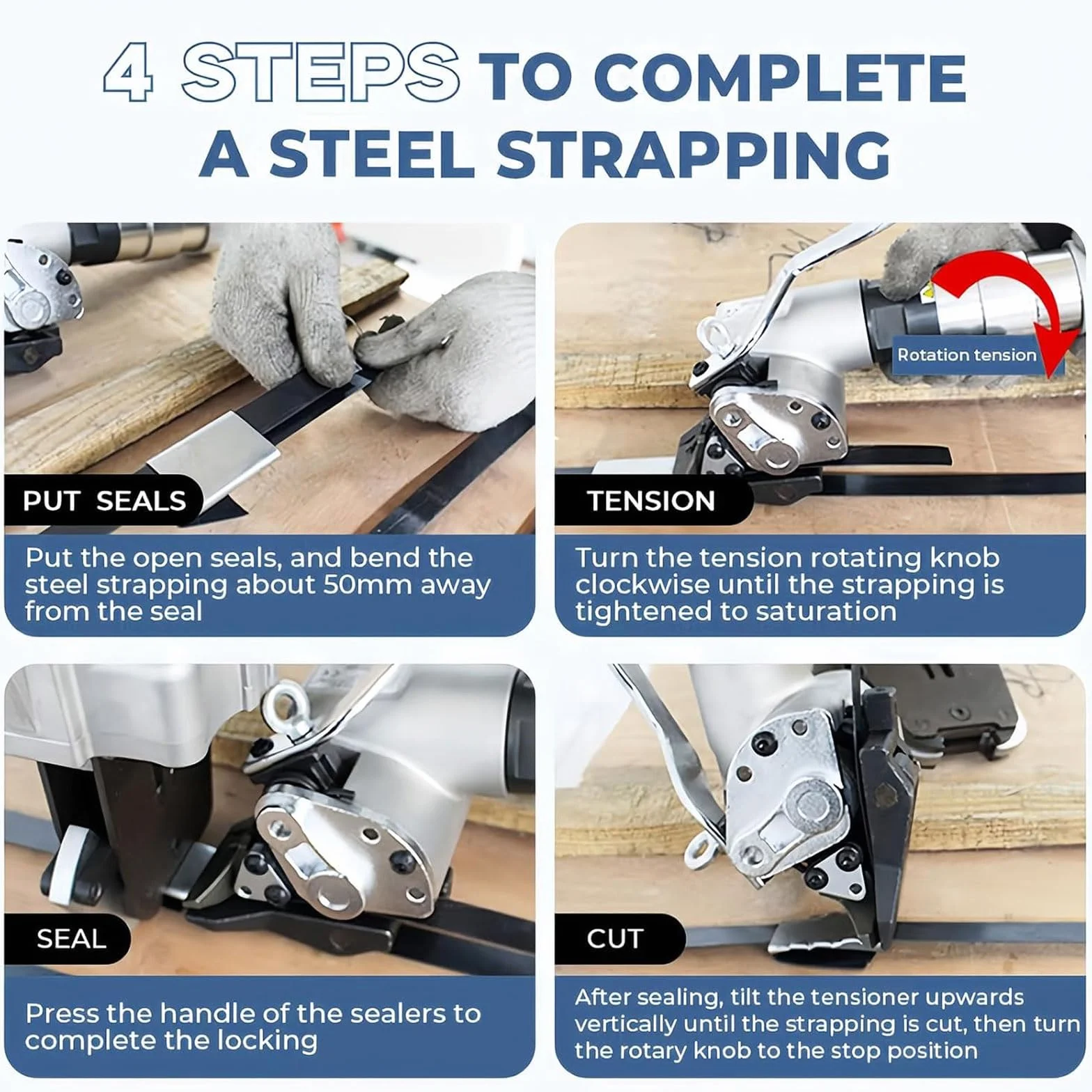 4 STEPS TO COMPLETE A STEEL STRAPPING

PUT SEALS

Put the open seals, and bend the steel strapping about 50mm away from the seal

Rotation tension

TENSION

Turn the tension rotating knob clockwise until the strapping is tightened to saturation

SEAL

Press the handle of the sealers to complete the locking

CUT

After sealing, tilt the tensioner upwards vertically until the strapping is cut, then turn the rotary knob to the stop position