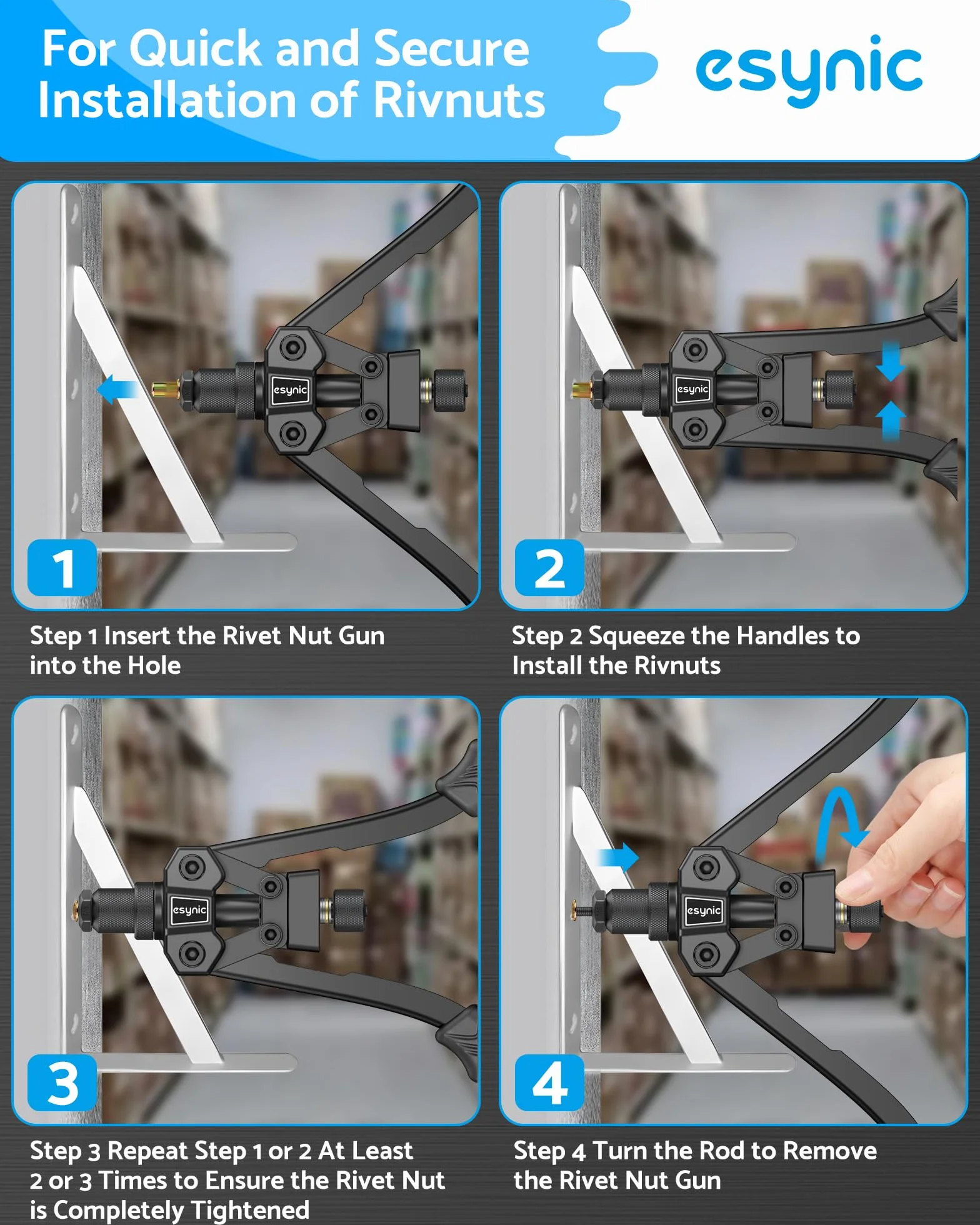 For Quick and Secure Installation of Rivnuts

esynic

esynic

1

Step 1 Insert the Rivet Nut Gun into the Hole

esynic

2

Step 2 Squeeze the Handles to Install the Rivnuts

esynic

3

Step 3 Repeat Step 1 or 2 At Least 2 or 3 Times to Ensure the Rivet Nut is Completely Tightened

esynic

4

Step 4 Turn the Rod to Remove the Rivet Nut Gun