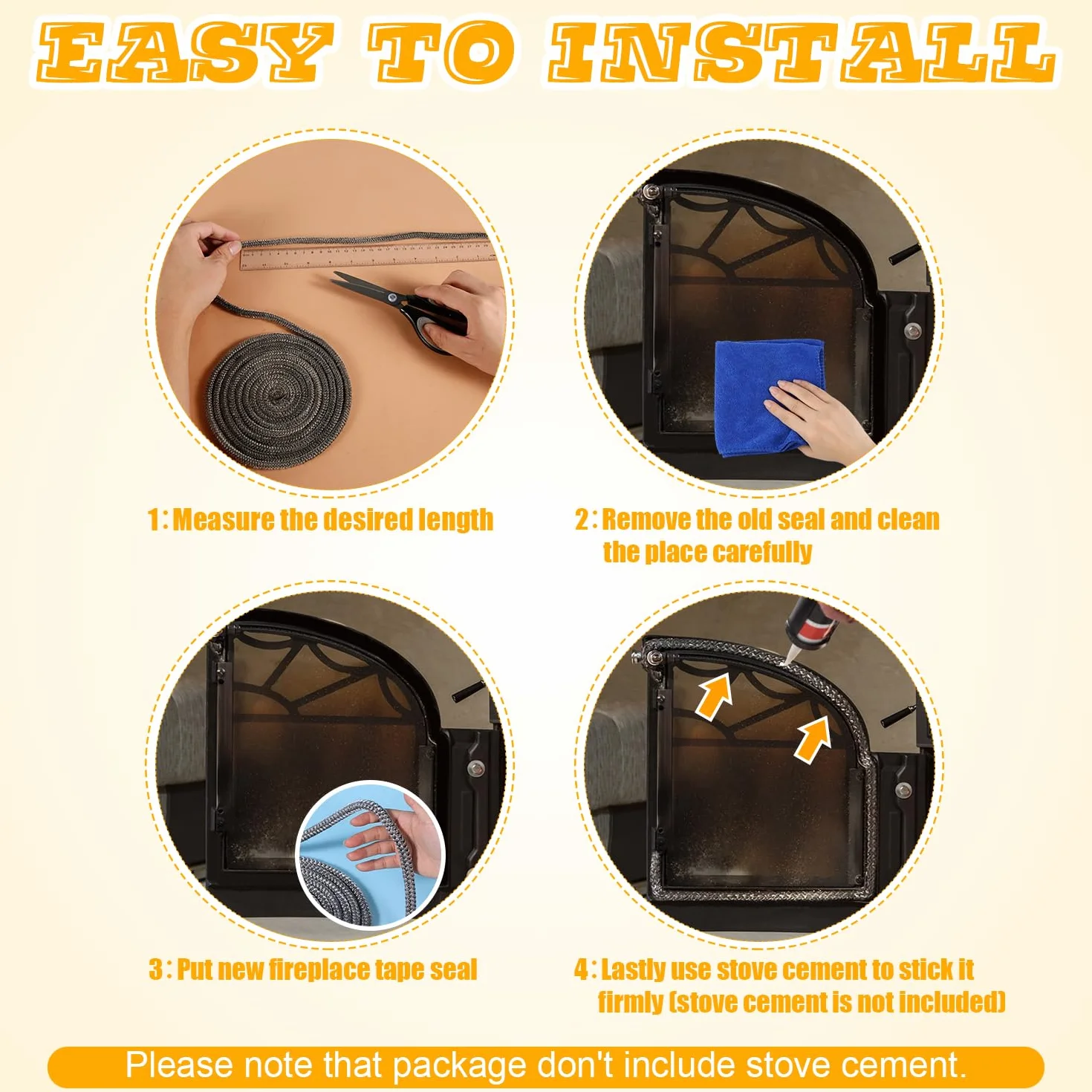 EASY TO INSTALL

1: Measure the desired length

2: Remove the old seal and clean the place carefully

3: Put new fireplace tape seal

4: Lastly use stove cement to stick it firmly (stove cement is not included)

Please note that package don't include stove cement.