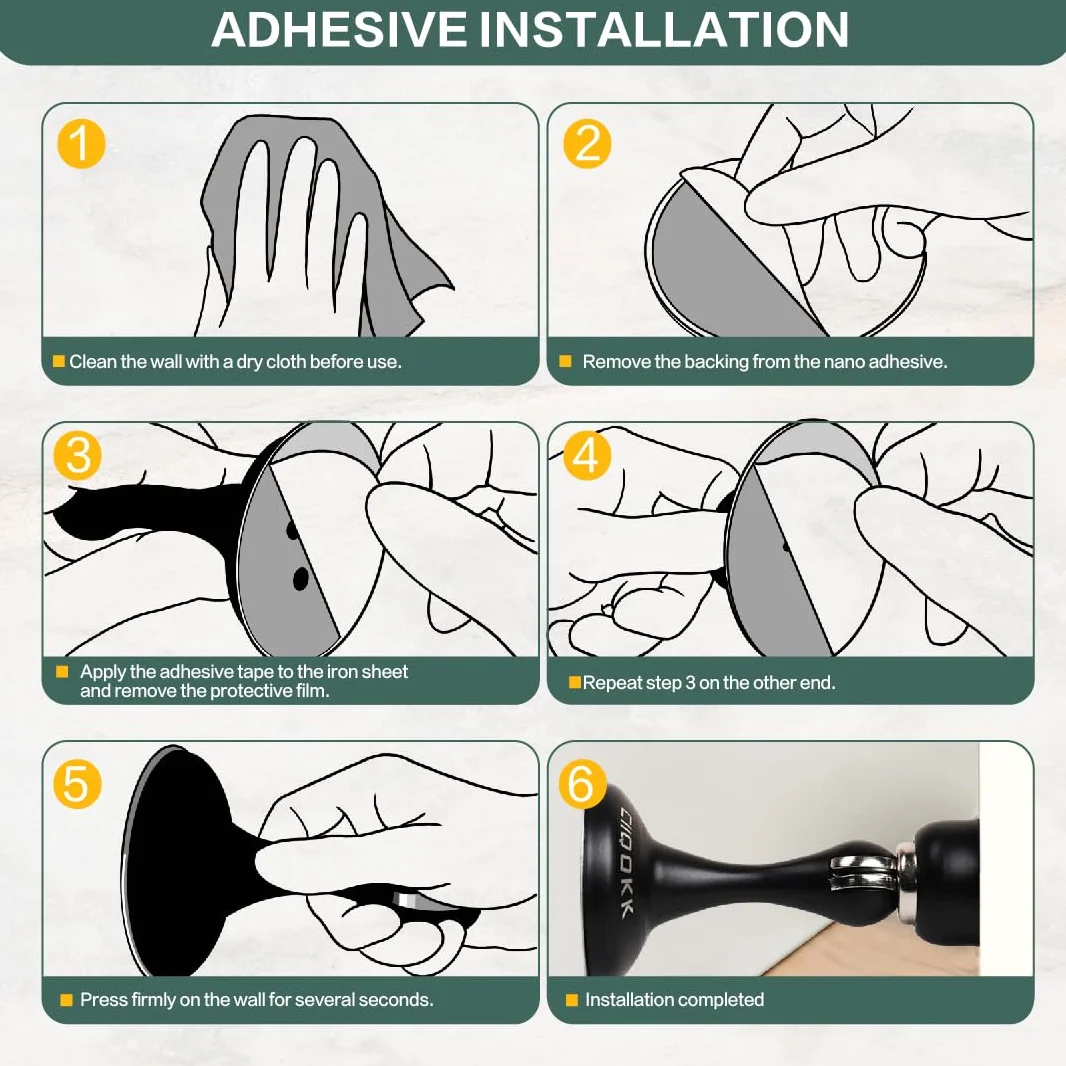 ADHESIVE INSTALLATION

1

Clean the wall with a dry cloth before use.

2

Remove the backing from the nano adhesive.

3

Apply the adhesive tape to the iron sheet and remove the protective film.

4

Repeat step 3 on the other end.

5

Press firmly on the wall for several seconds.

6

CIQOKK

Installation completed