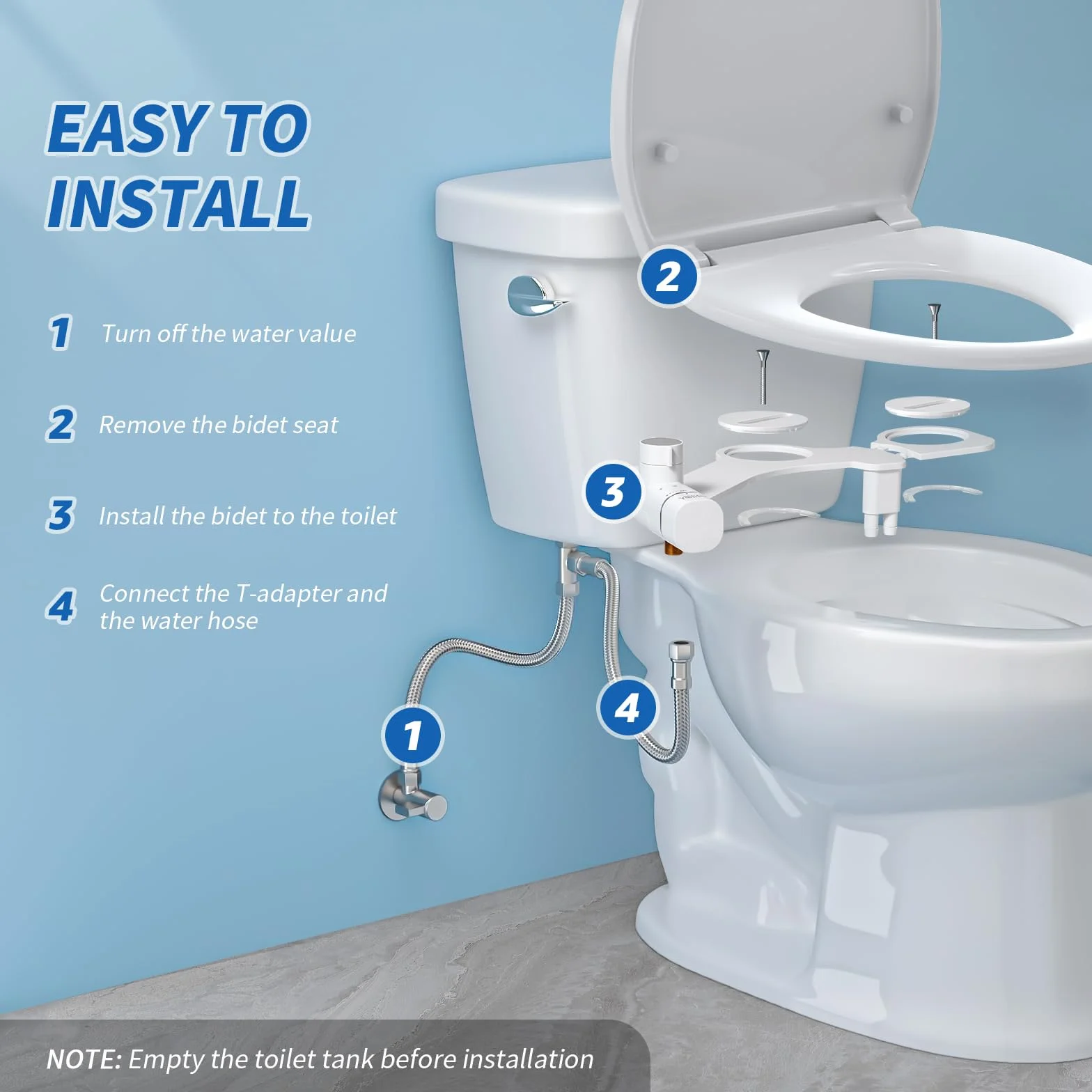 EASY TO INSTALL

1 Turn off the water value

2 Remove the bidet seat

3 Install the bidet to the toilet

4 Connect the T-adapter and the water hose

2

3

4

1

NOTE: Empty the toilet tank before installation