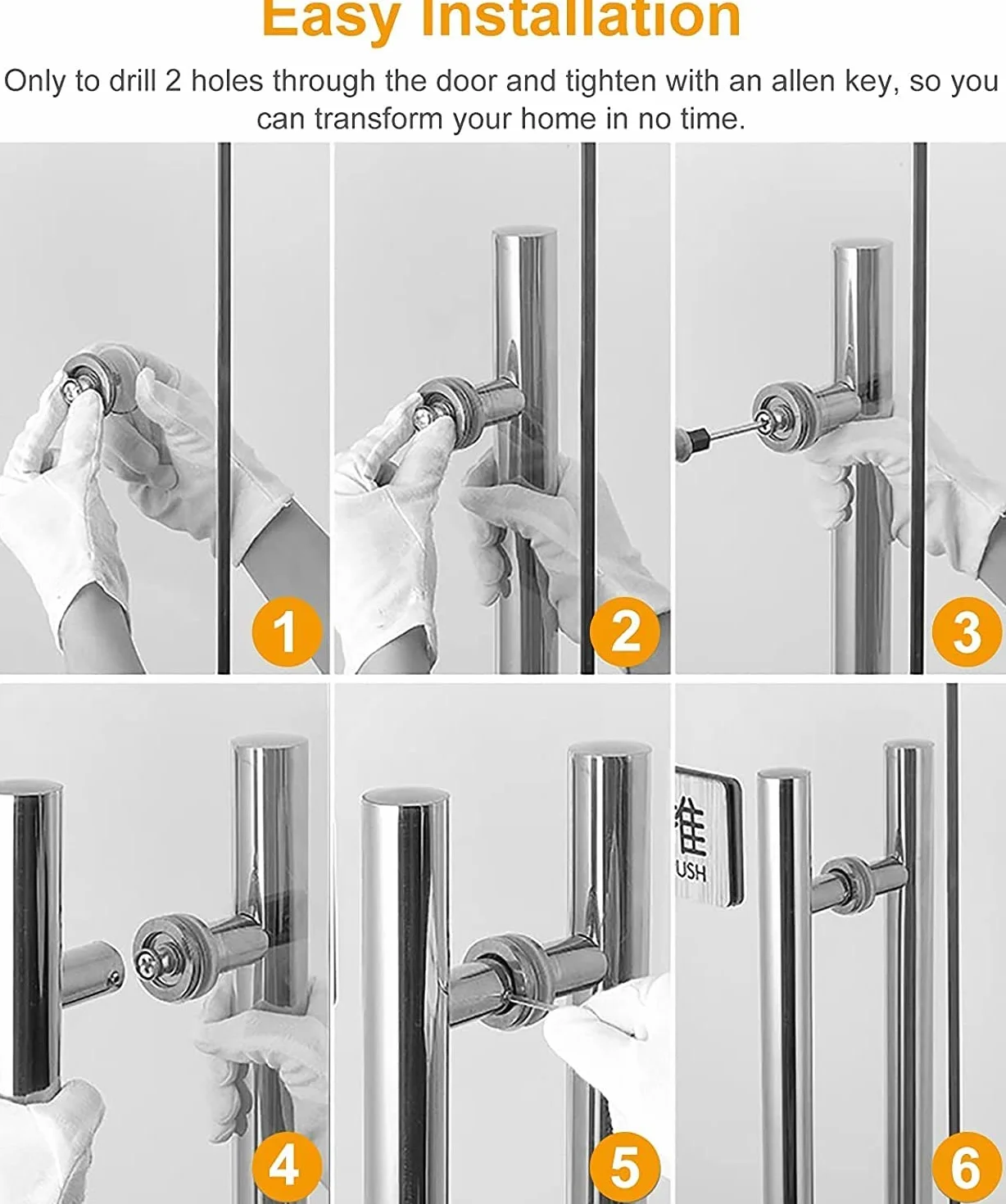 Easy Installation

Only to drill 2 holes through the door and tighten with an allen key, so you can transform your home in no time.

1

2

3

4

5

推
USH

6