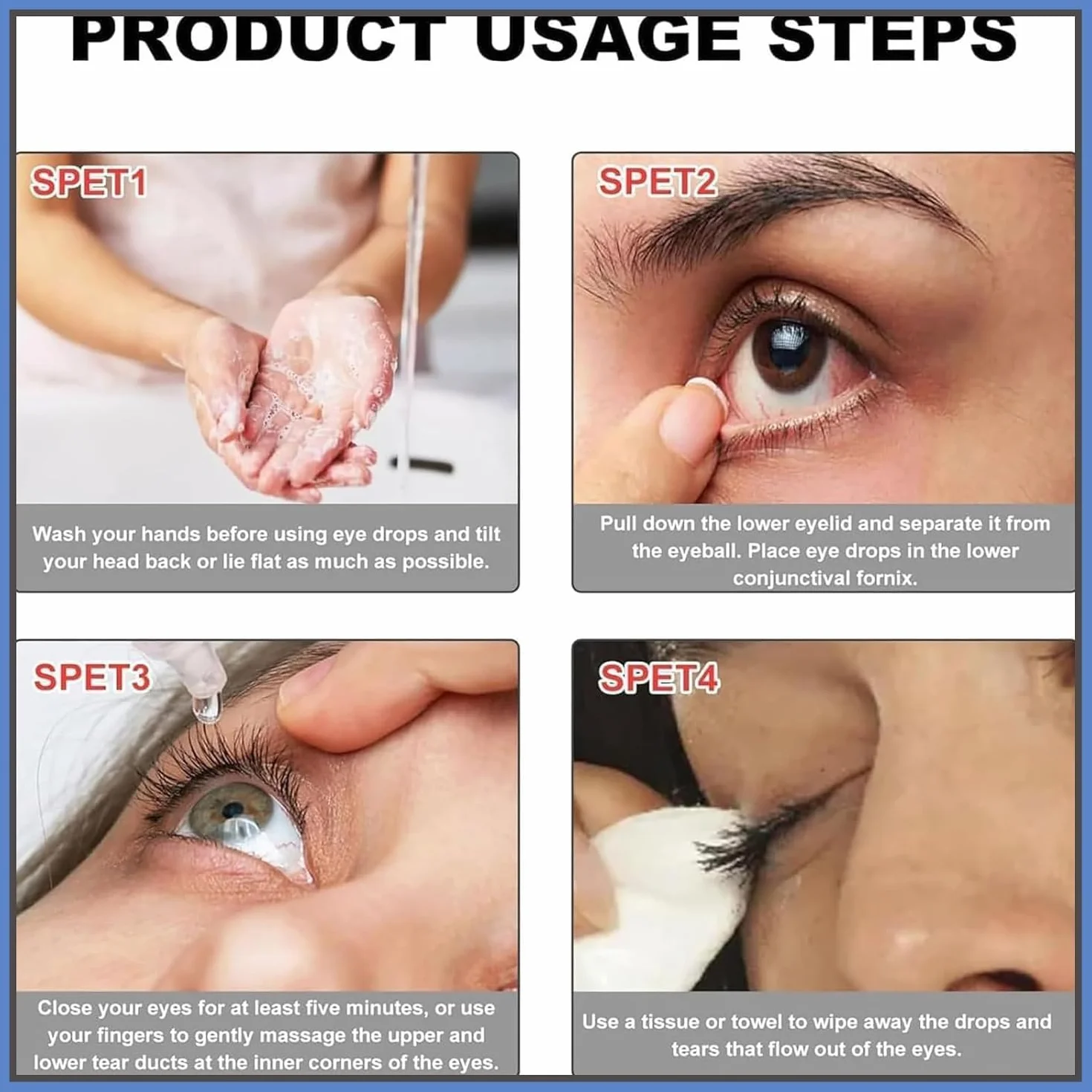 PRODUCT USAGE STEPS

SPET1

Wash your hands before using eye drops and tilt your head back or lie flat as much as possible.

SPET2

Pull down the lower eyelid and separate it from the eyeball. Place eye drops in the lower conjunctival fornix.

SPET3

Close your eyes for at least five minutes, or use your fingers to gently massage the upper and lower tear ducts at the inner corners of the eyes.

SPET4

Use a tissue or towel to wipe away the drops and tears that flow out of the eyes.