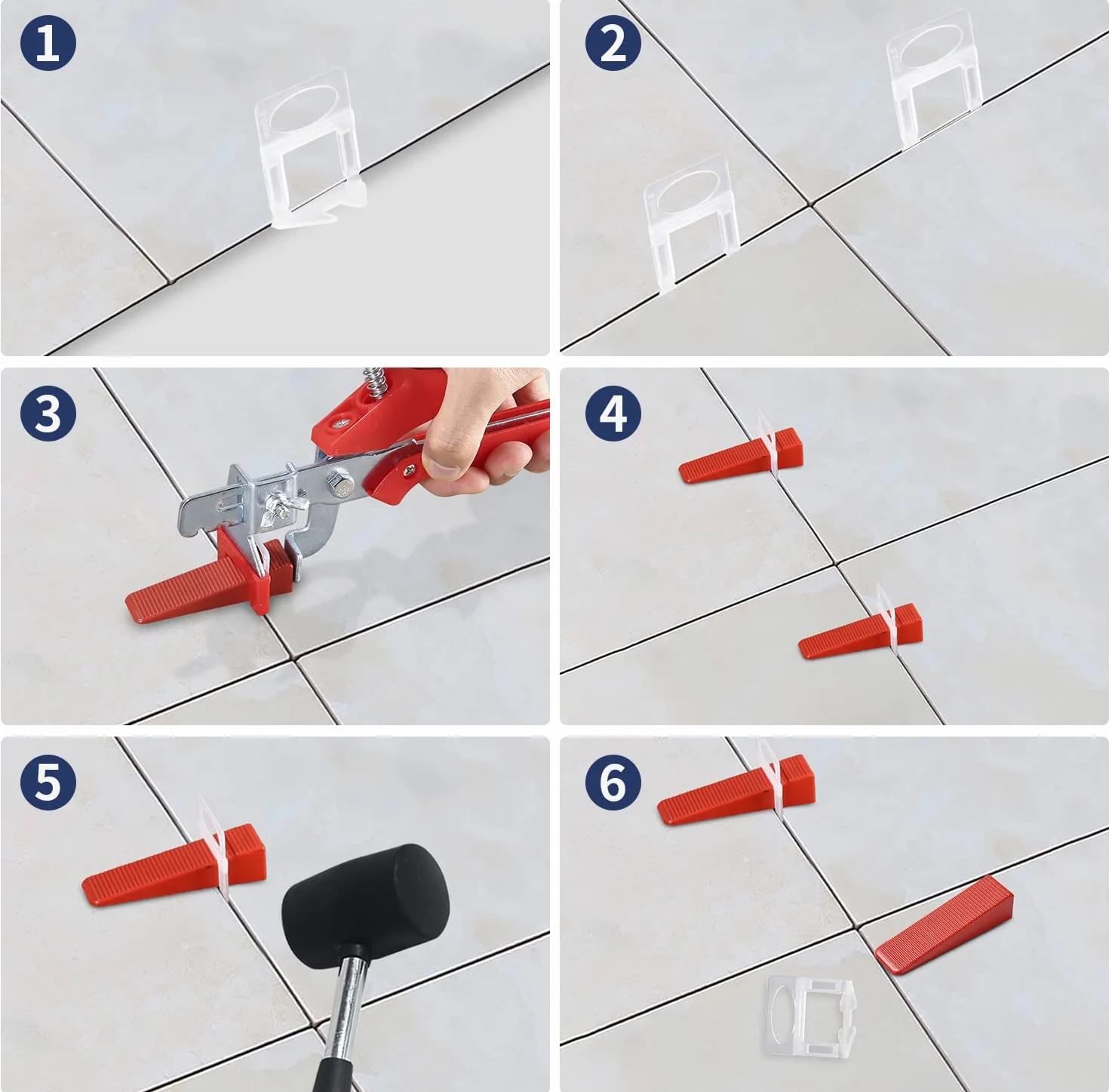 1

2

3

4

5

6